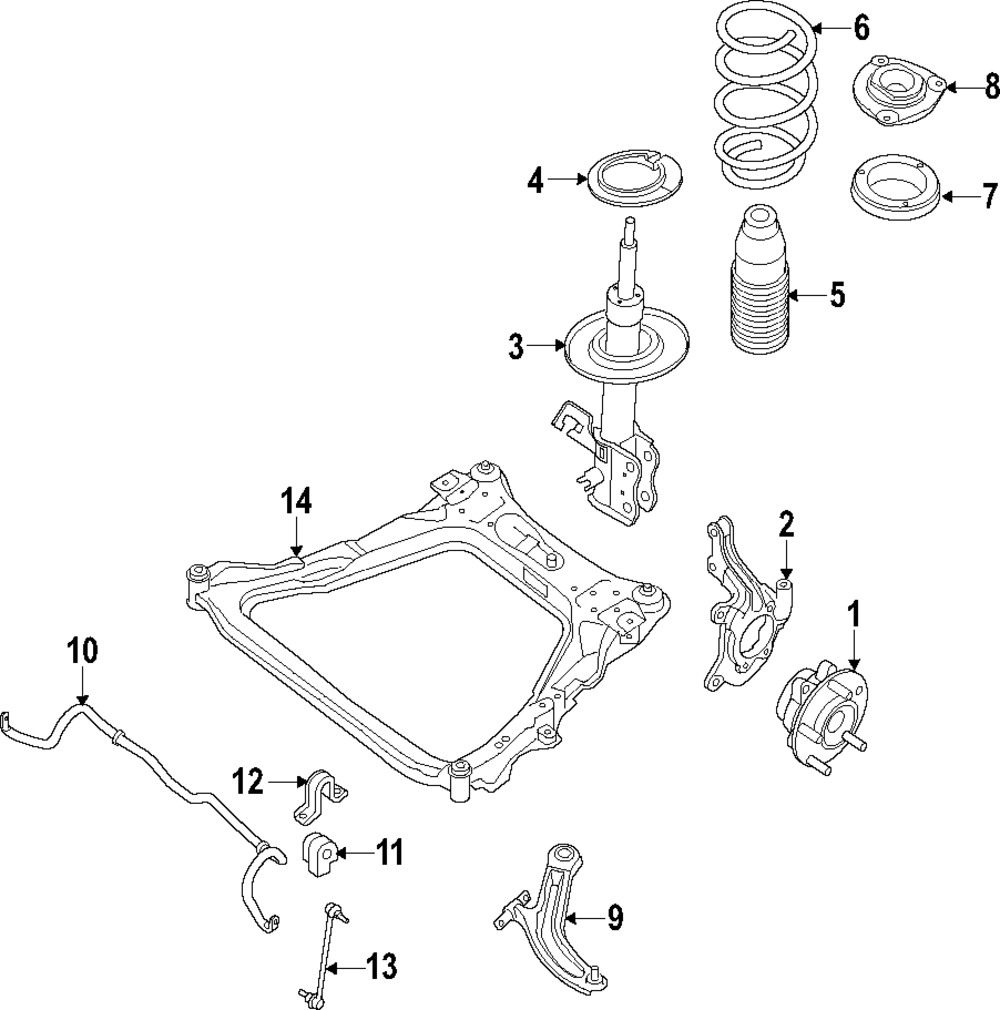 6
8
4
7
5
3
14
2
1
10
12
11
9
13