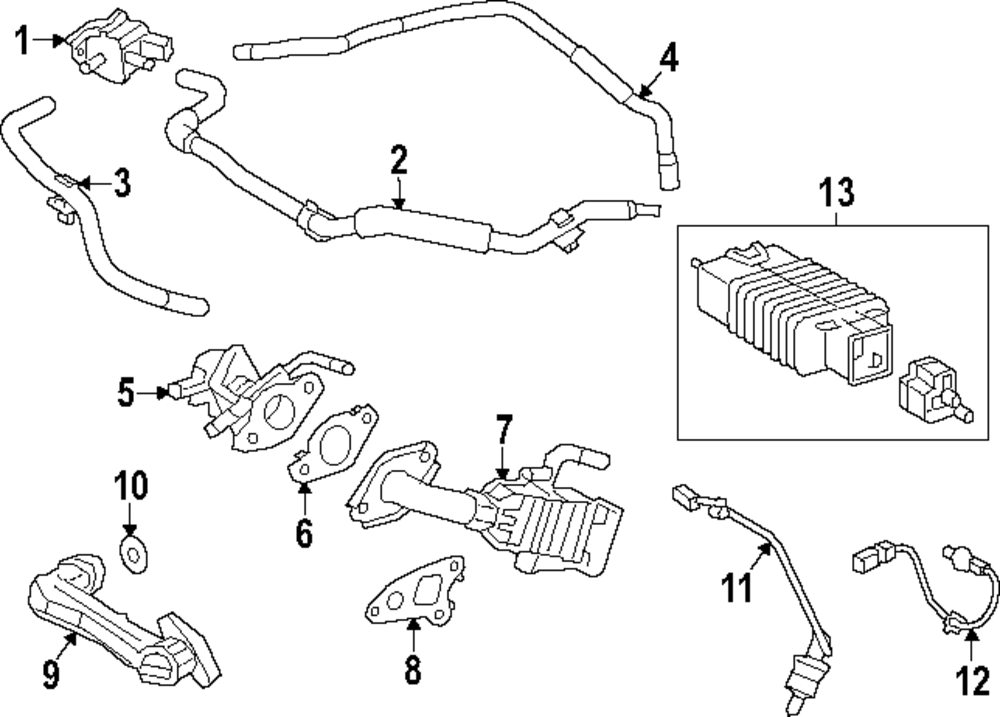 1
4
2
3
13
5
7
10
6
11
9
8
12