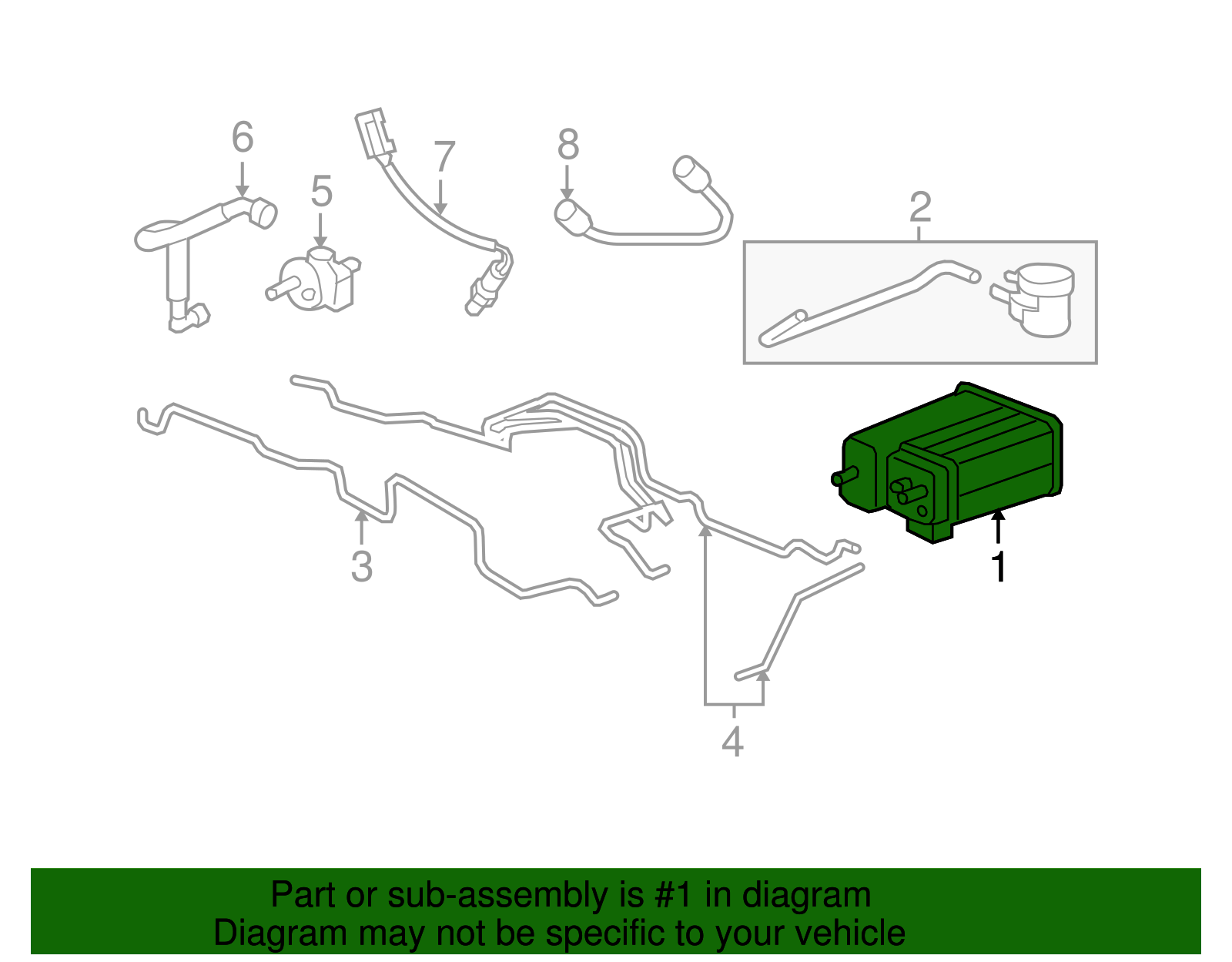 6
5
7
8
2
3
1
4

Part or sub-assembly is #1 in diagram
Diagram may not be specific to your vehicle