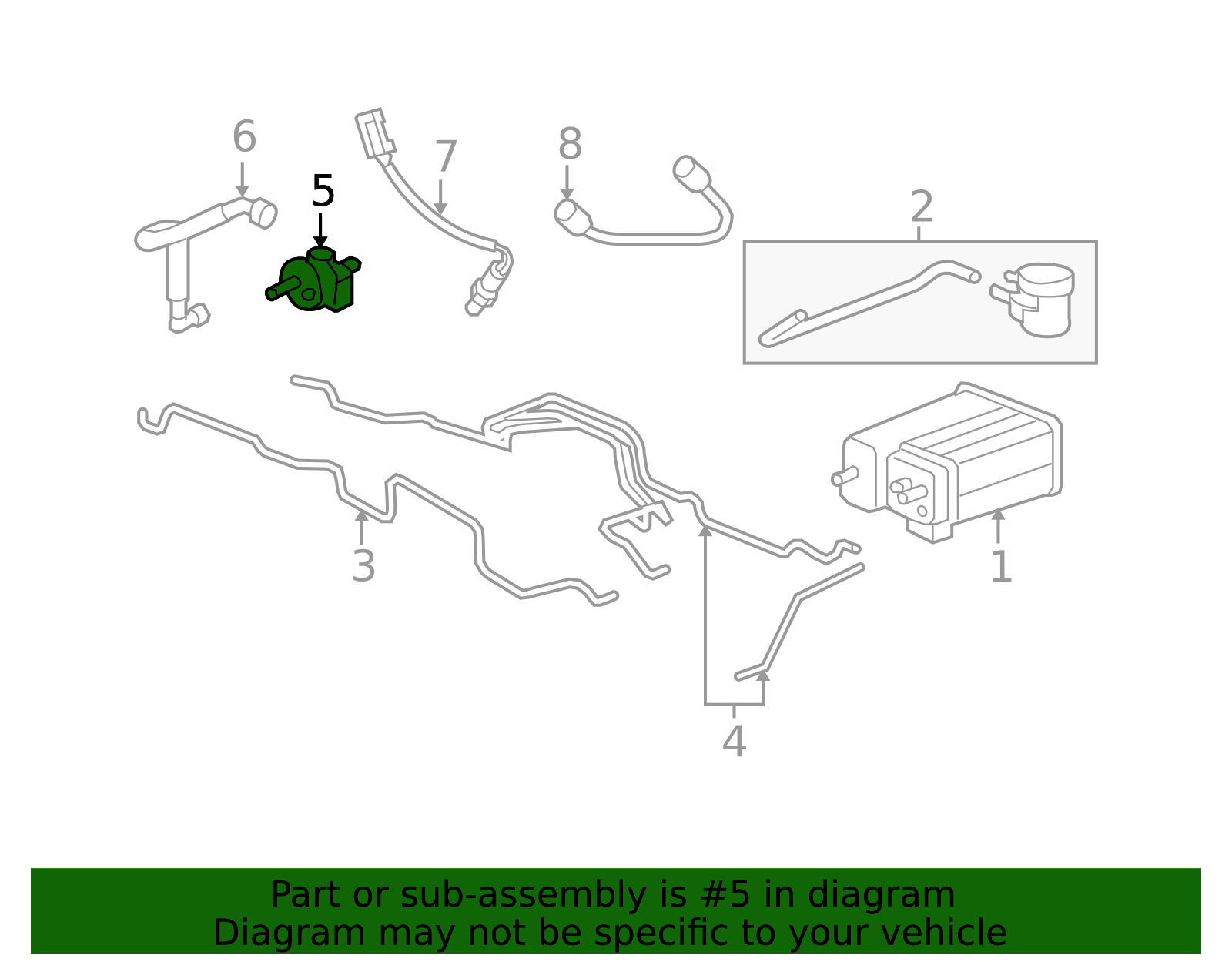 6
5
7
8
2
3
1
4

Part or sub-assembly is #5 in diagram
Diagram may not be specific to your vehicle