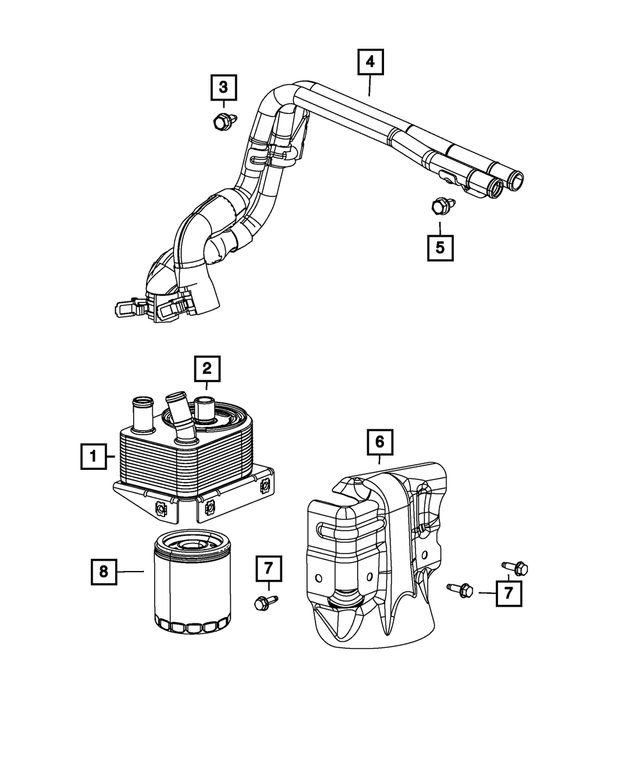 4
3
5
2
1
6
8
7
7