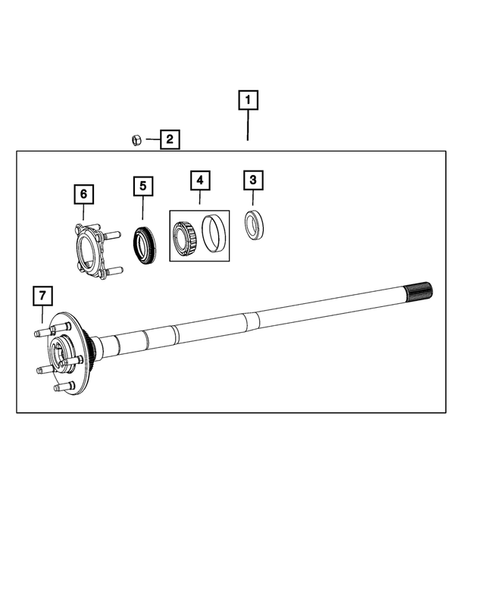 1
2
6
5
4
3
7