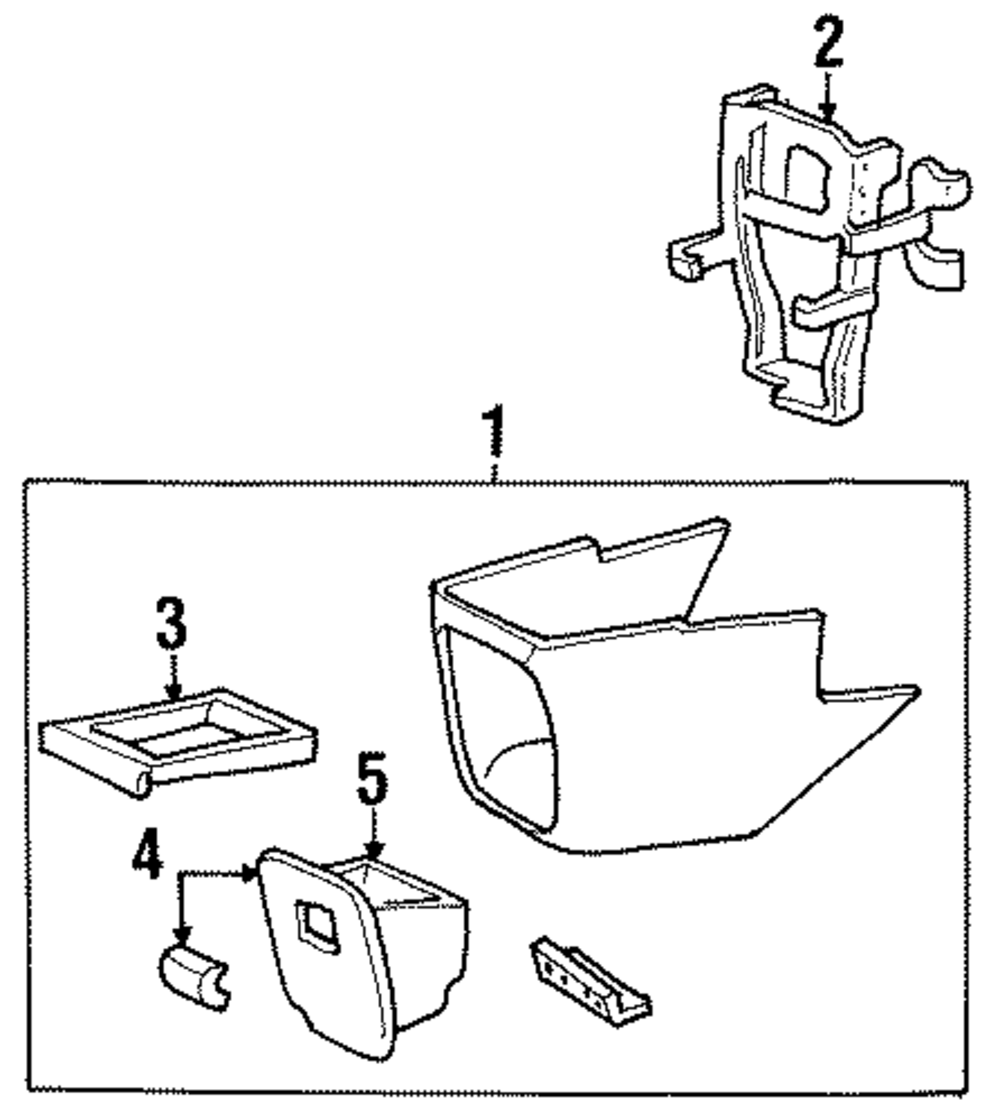 2
1
3
5
4