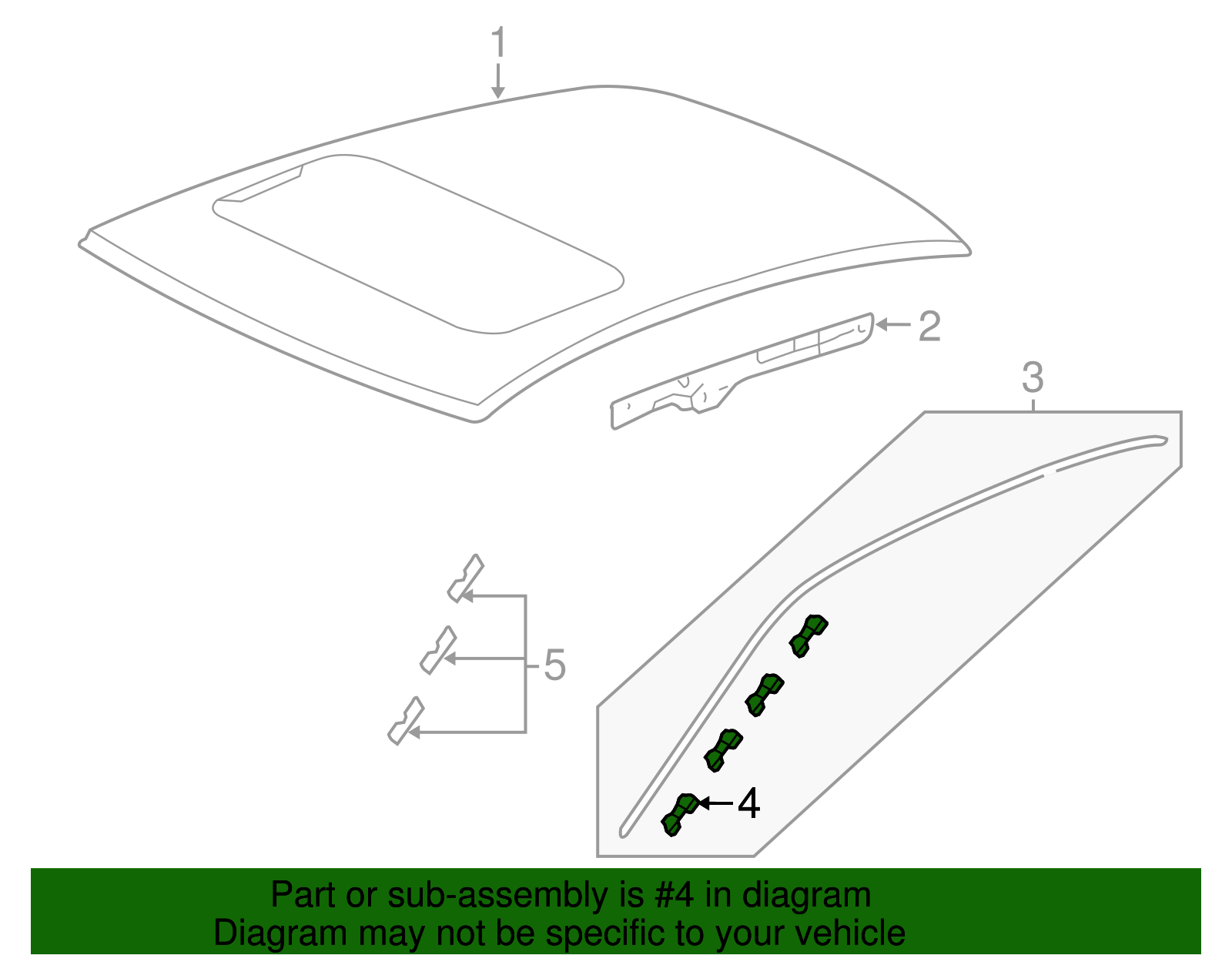 1

2

3

5

4

Part or sub-assembly is #4 in diagram
Diagram may not be specific to your vehicle