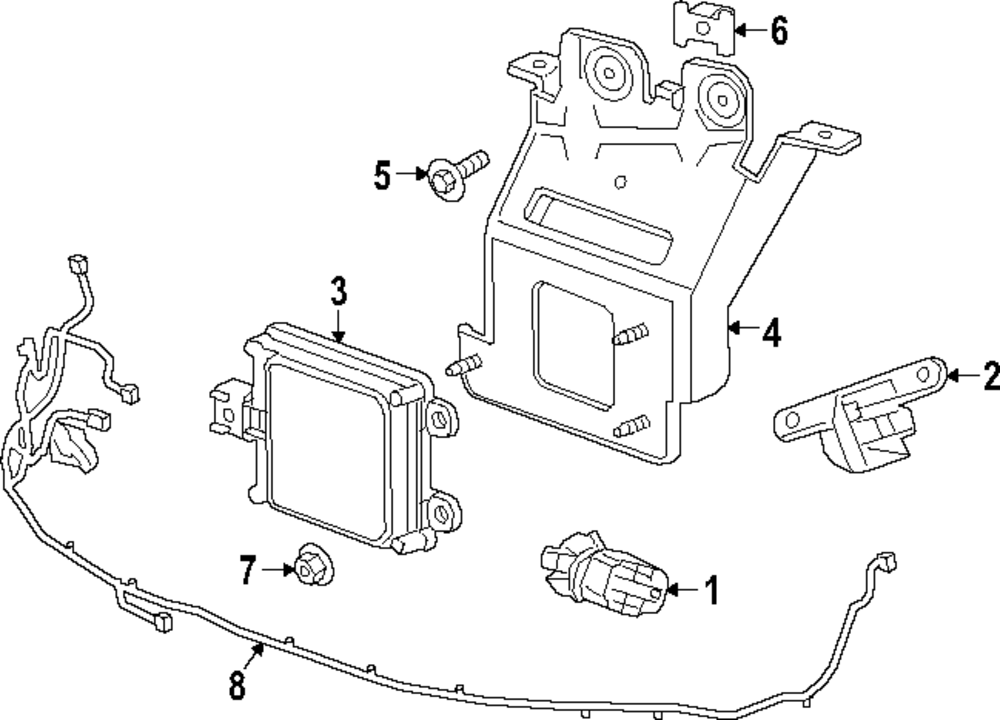 6
5
3
4
2
7
1
8