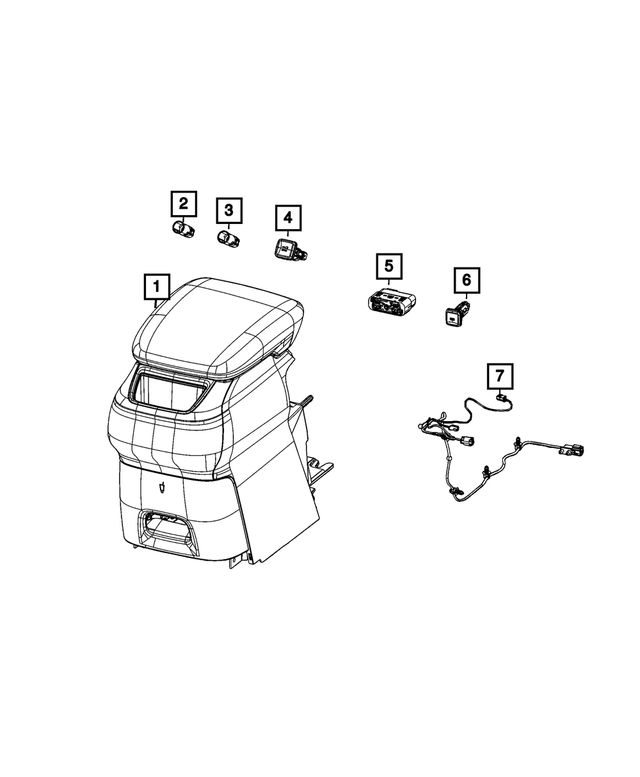 2
3
4
1
5
6
7