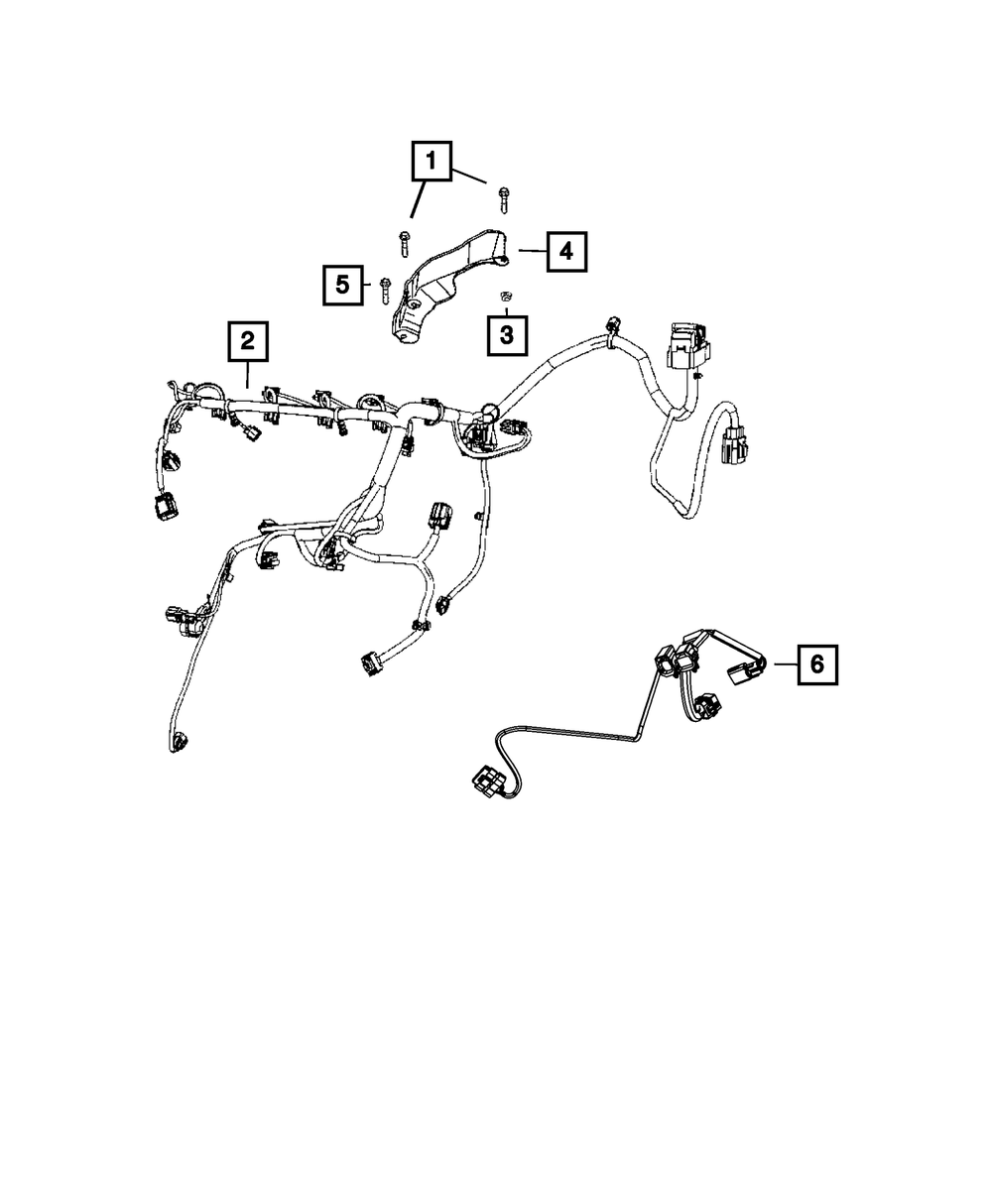 1
4
5
3
2
6