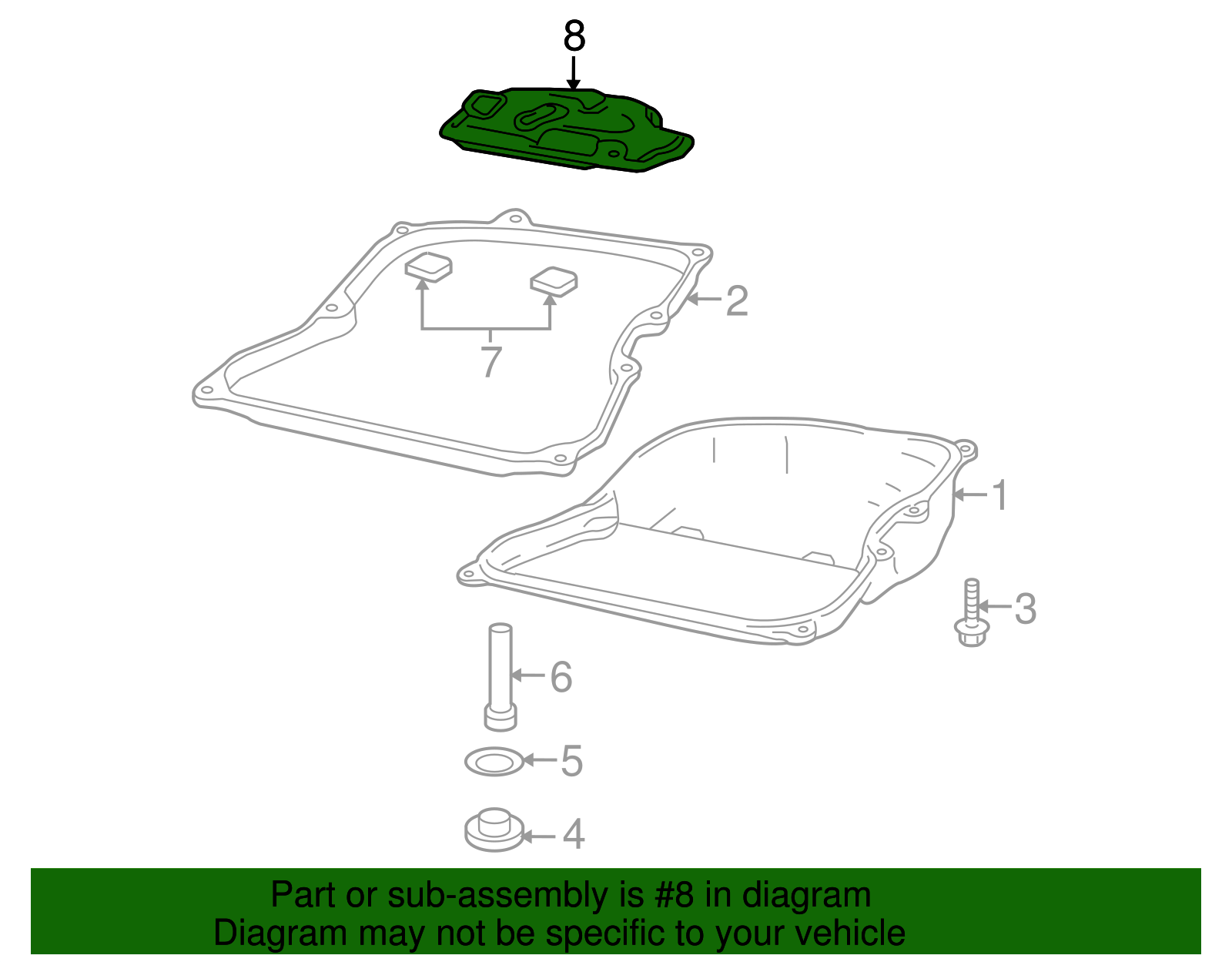 8

2

7

1

3

6

5

4

Part or sub-assembly is #8 in diagram
Diagram may not be specific to your vehicle