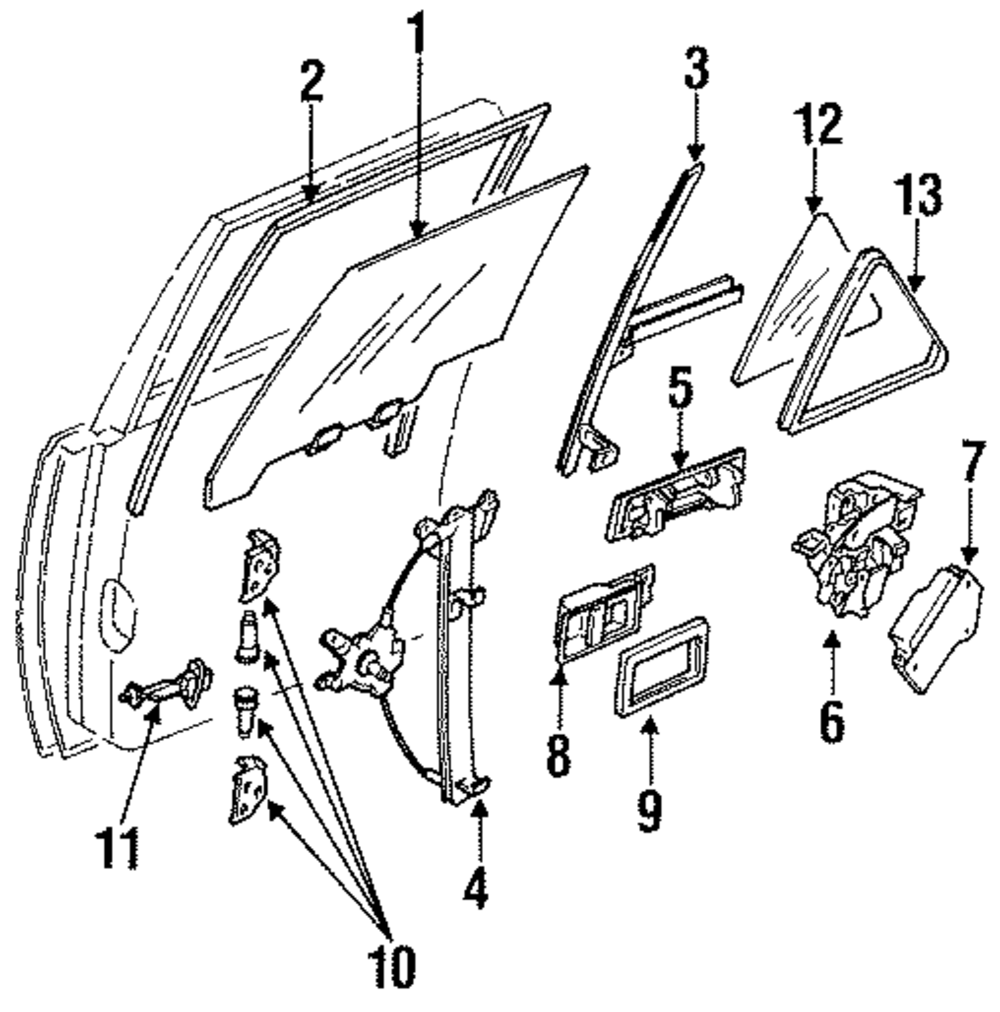 2
1
3
12
13
5
7
6
8
9
11
4
10