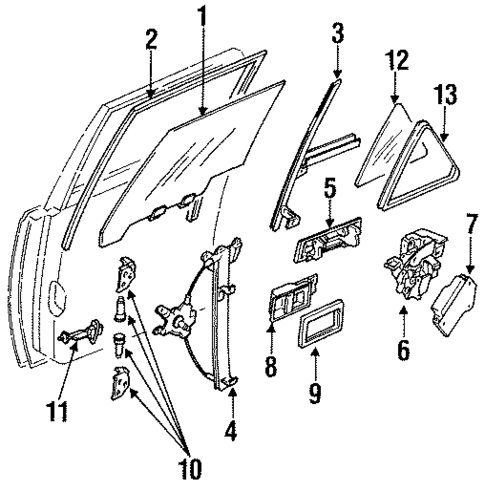 2
1
3
12
13
5
7
6
8
9
11
4
10