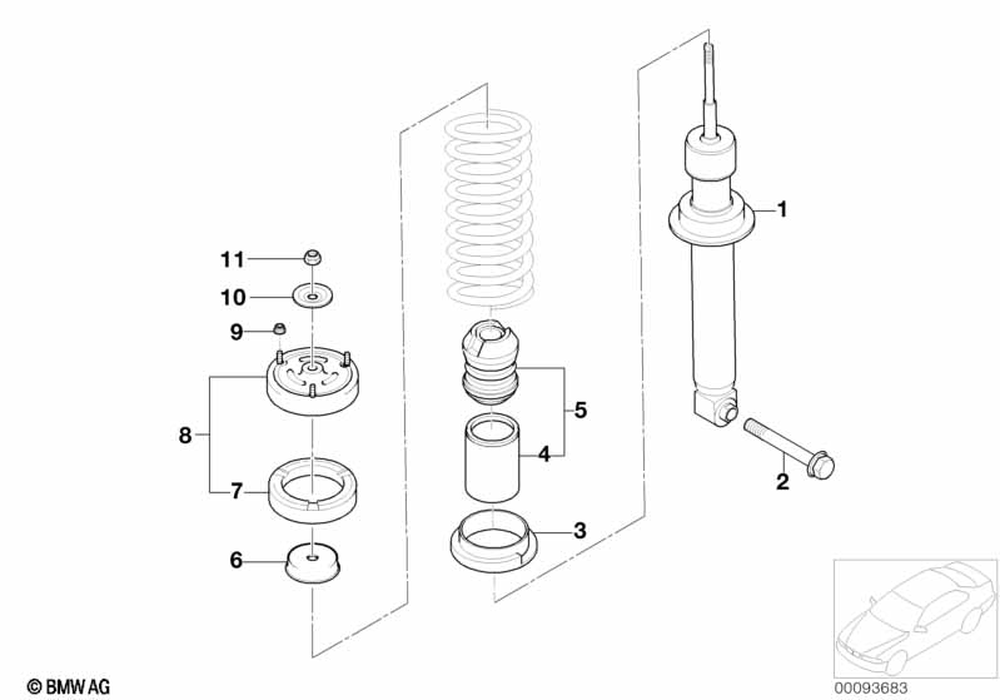 11
10
9
8
7
6
5
4
3
1
2
© BMW AG
00093683