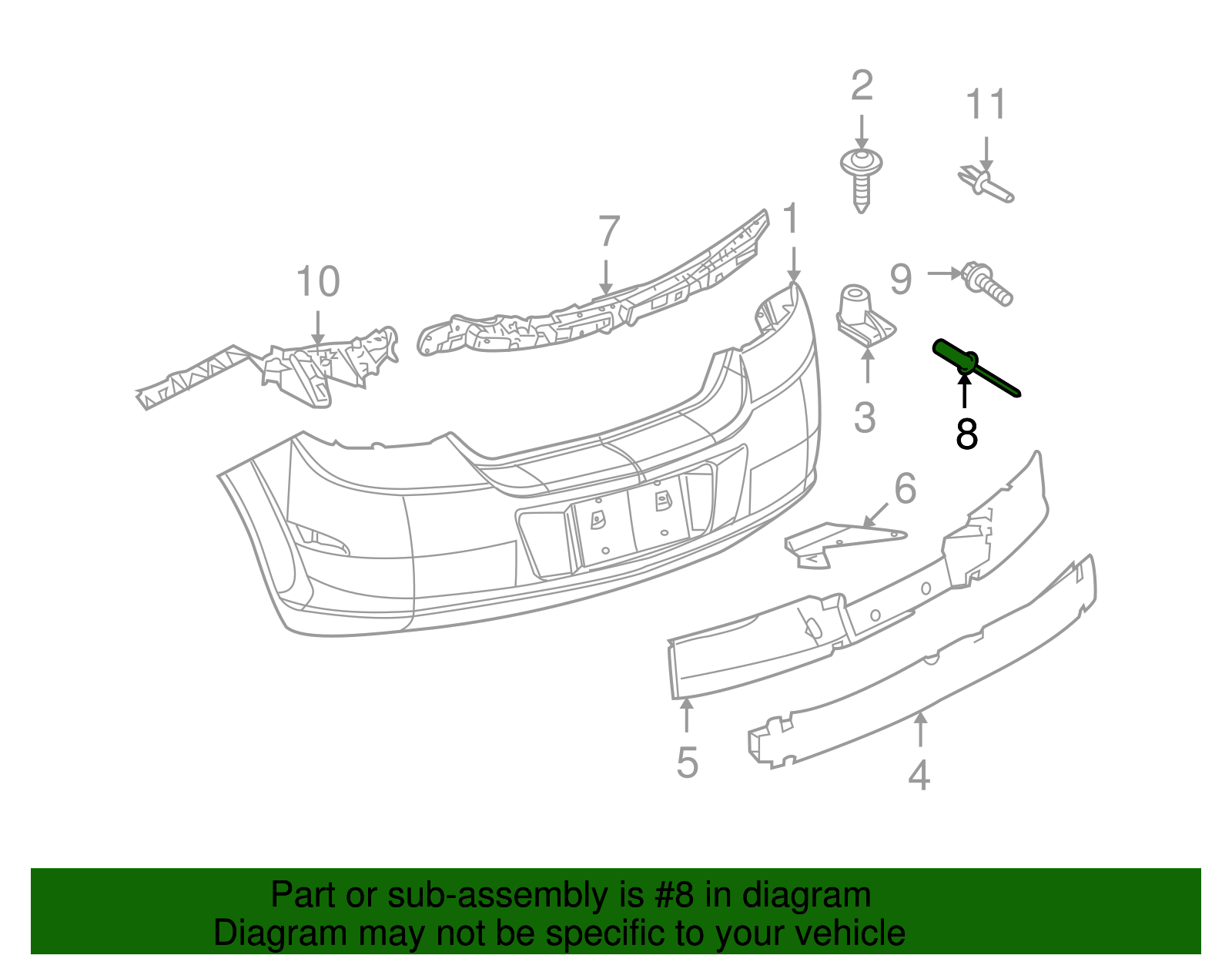 2
11
7
1
10
9
3
8
6
5
4

Part or sub-assembly is #8 in diagram
Diagram may not be specific to your vehicle