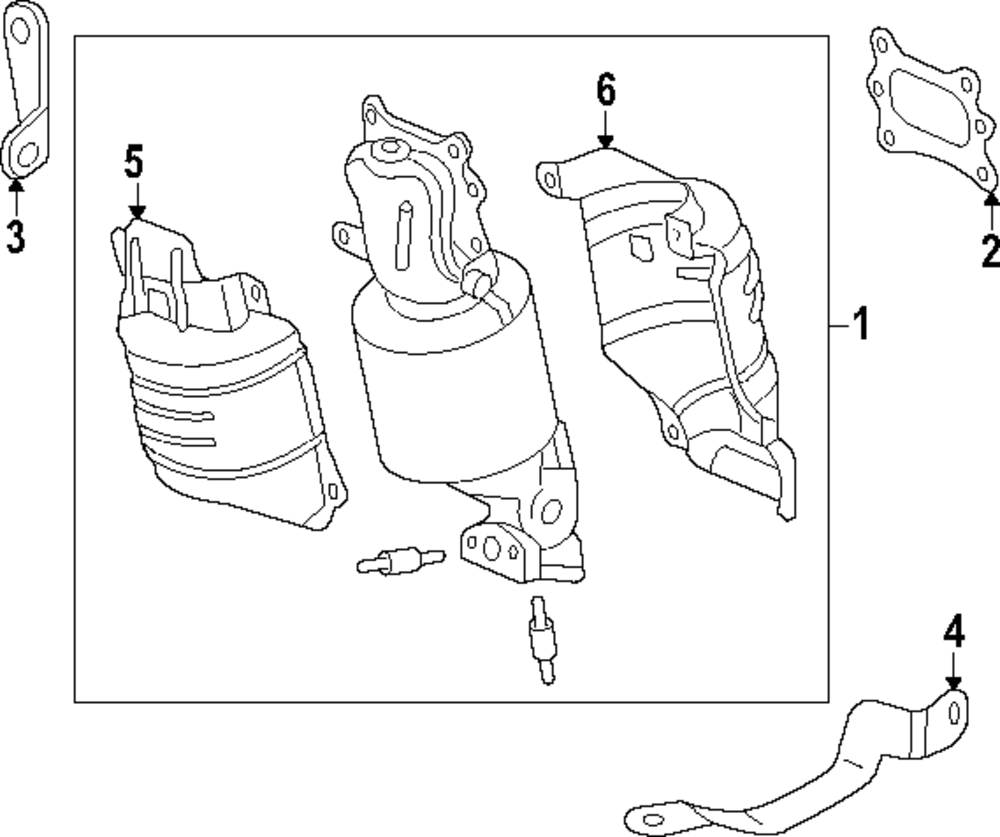 3
5
6
2
1
4