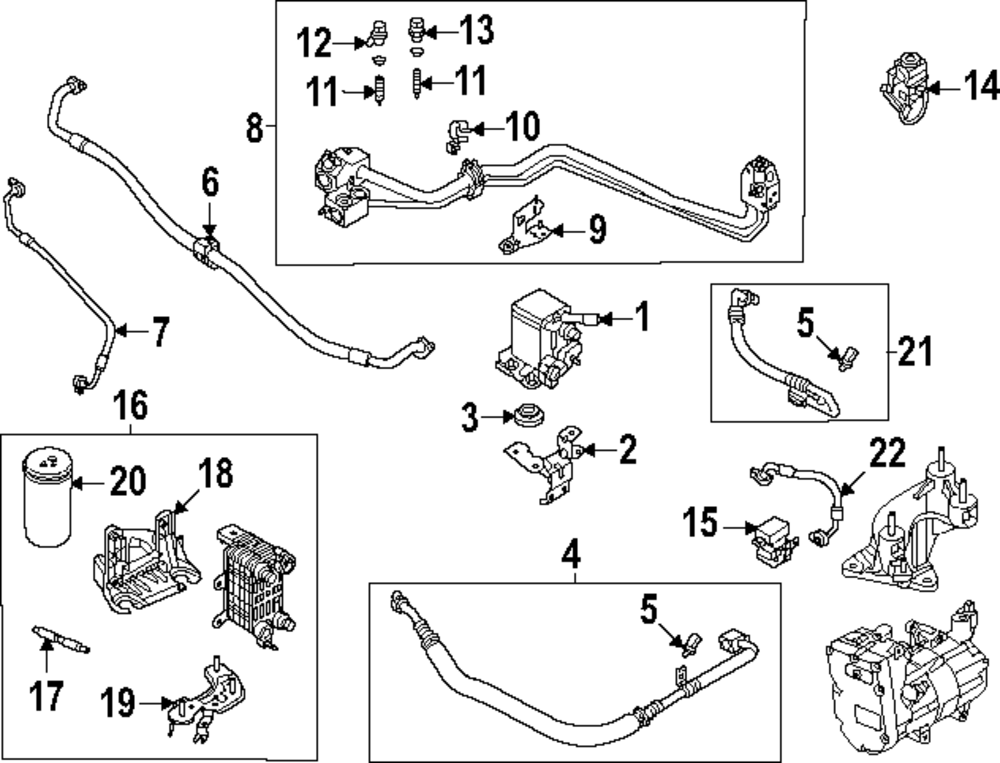 12
13
11
11
14
8
10
6
9
7
1
5
21
16
3
2
20
18
22
15
4
5
17
19