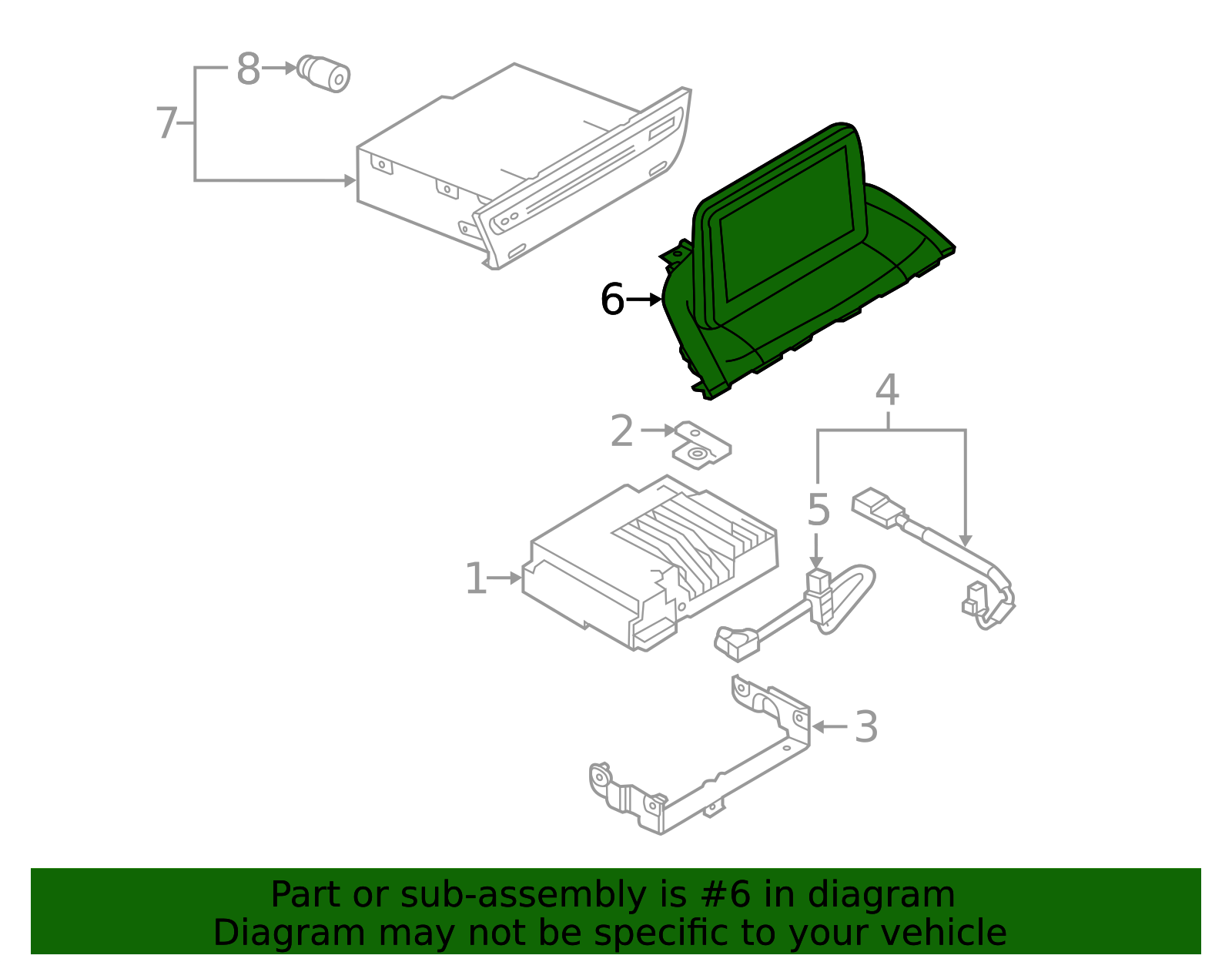 8
7
6
4
2
5
1
3

Part or sub-assembly is #6 in diagram
Diagram may not be specific to your vehicle