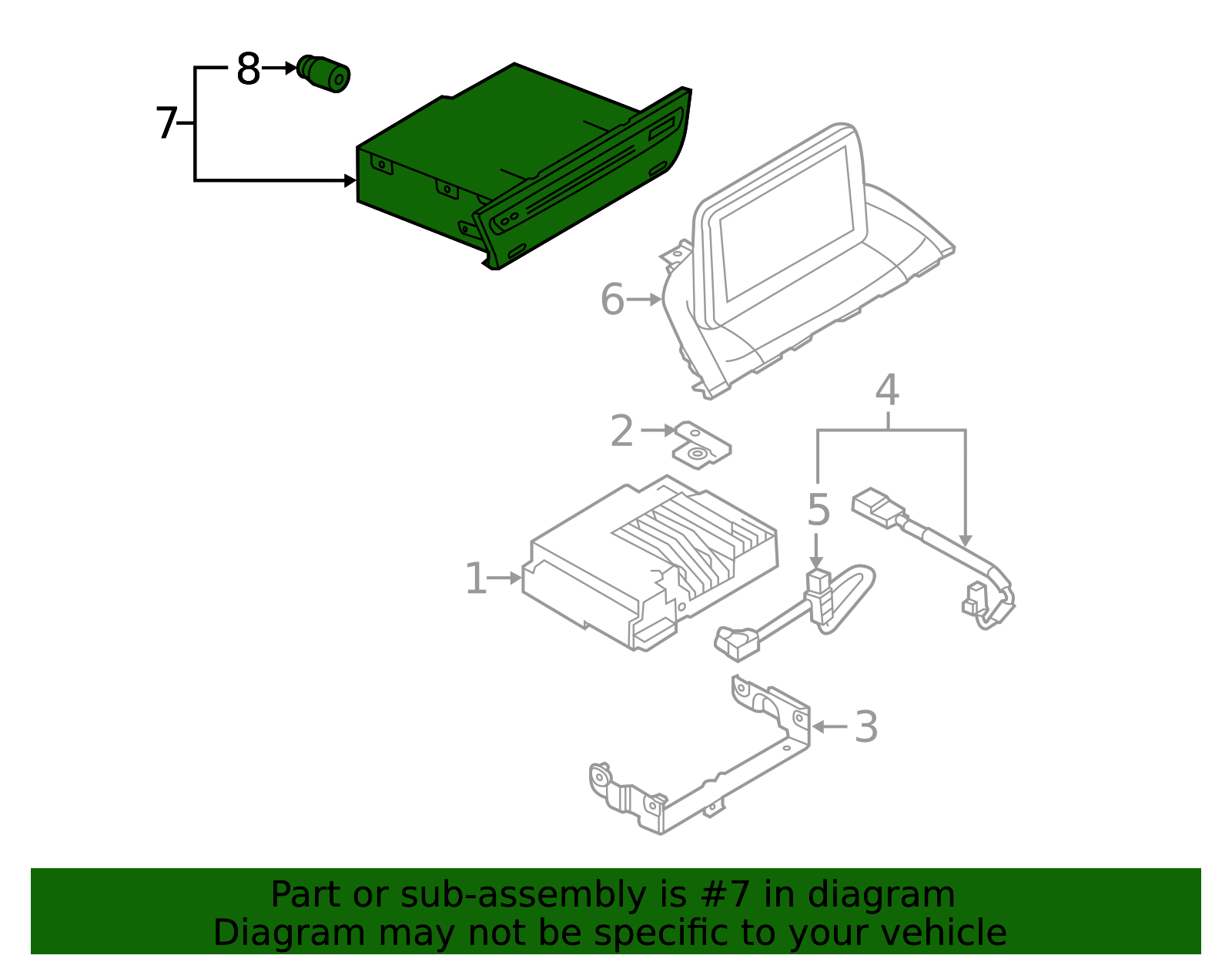 8
7
6
4
2
5
1
3

Part or sub-assembly is #7 in diagram
Diagram may not be specific to your vehicle