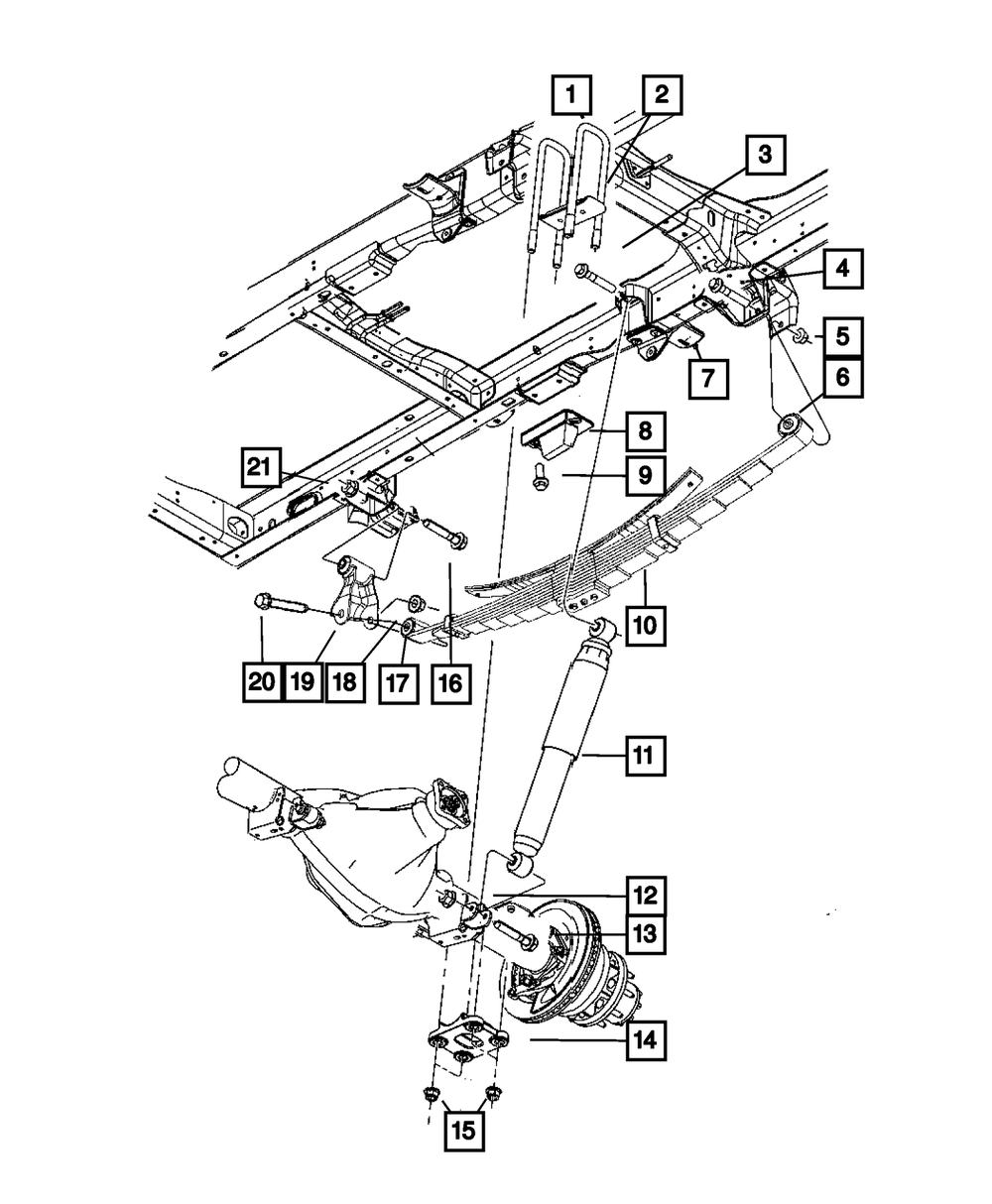 1
2
3
4
5
6
7
8
9
21
10
20
19
18
17
16
11
12
13
14
15