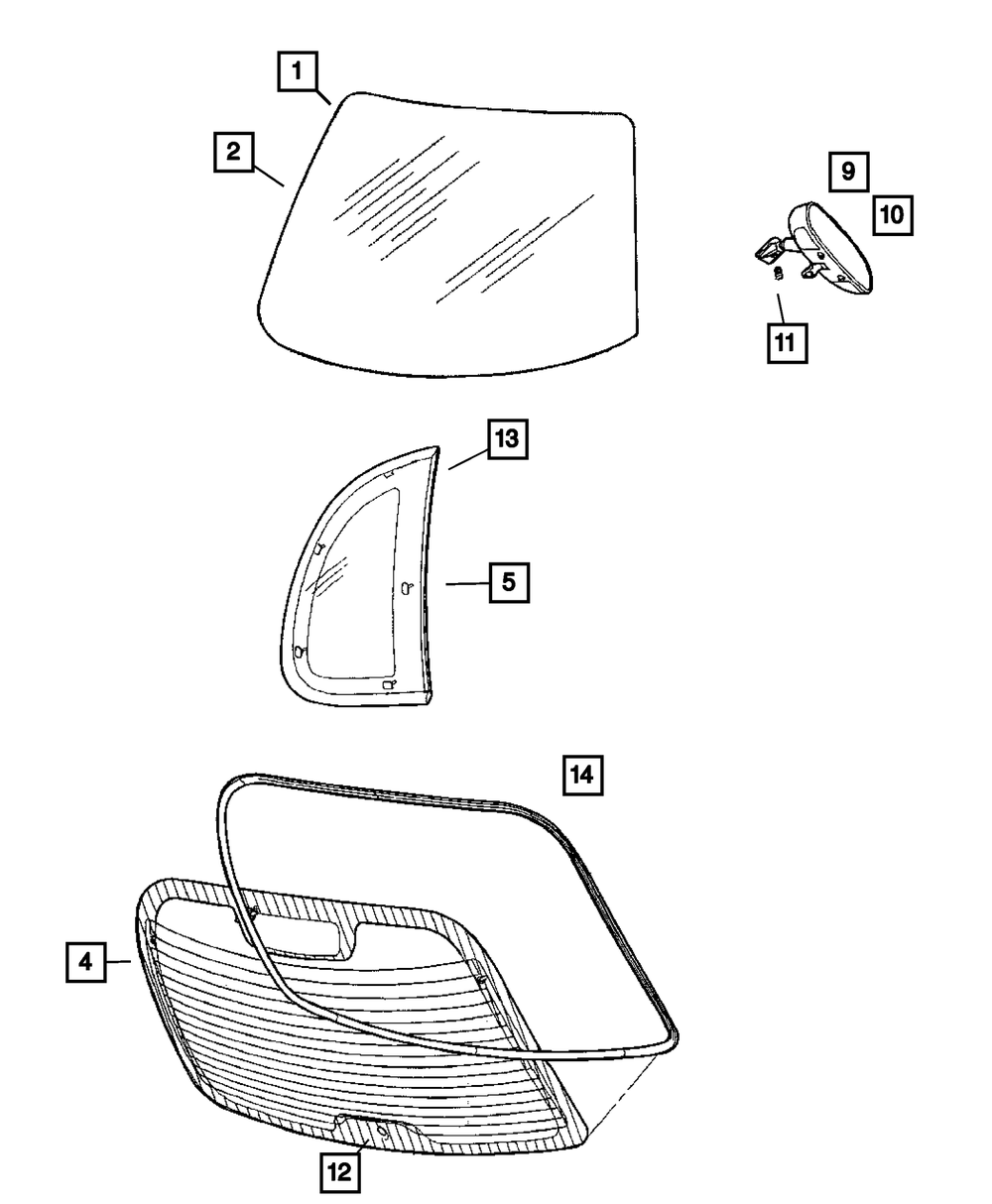 1
2
9
10
11
13
5
14
4
12