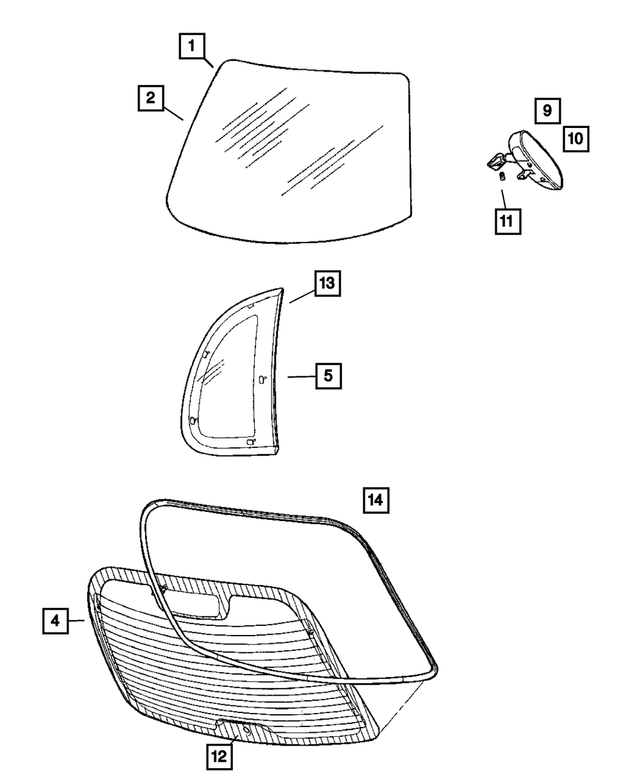 1
2
9
10
11
13
5
14
4
12