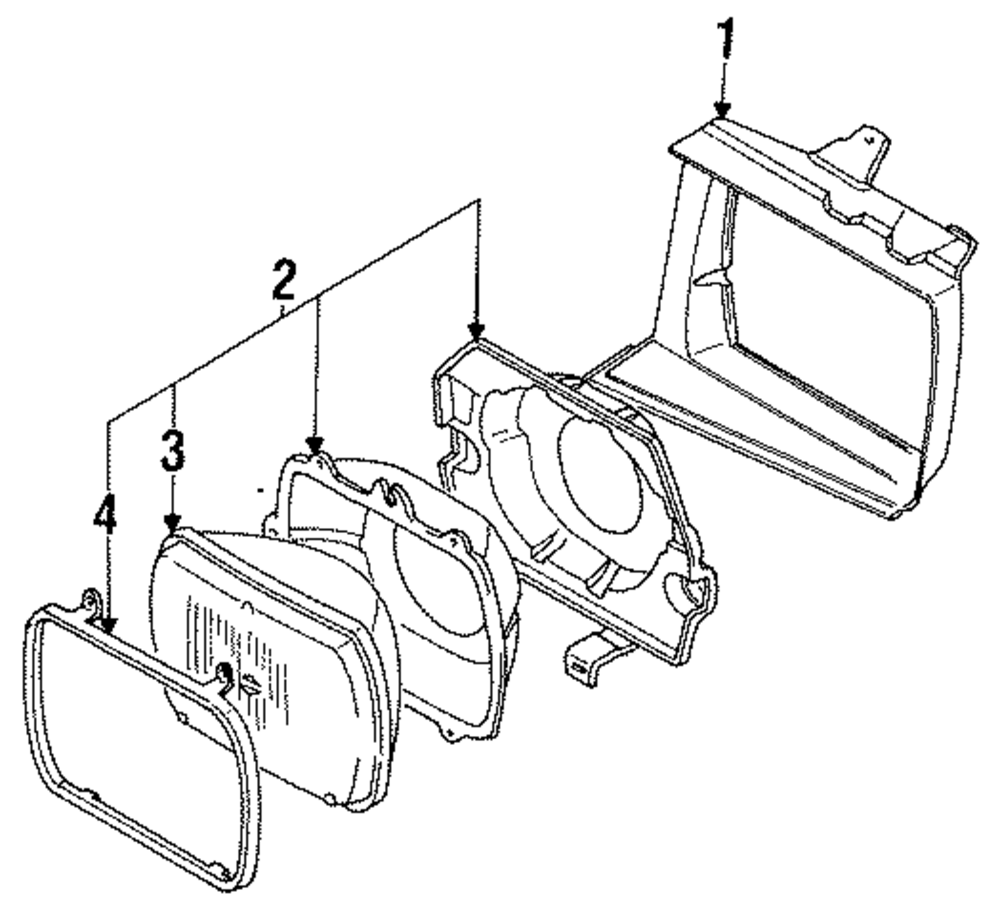 1
2
3
4