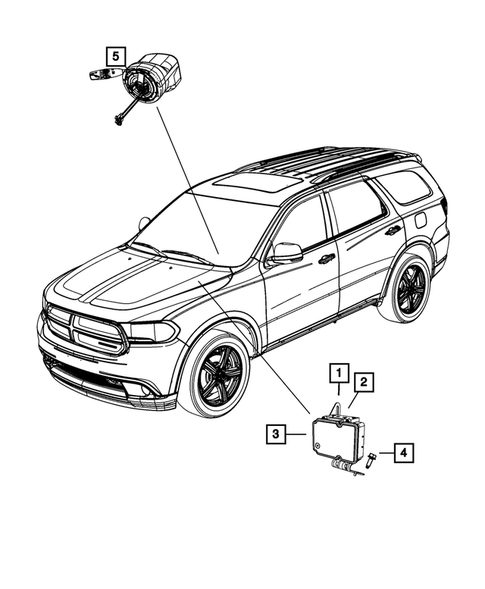 5

1

2

3

4