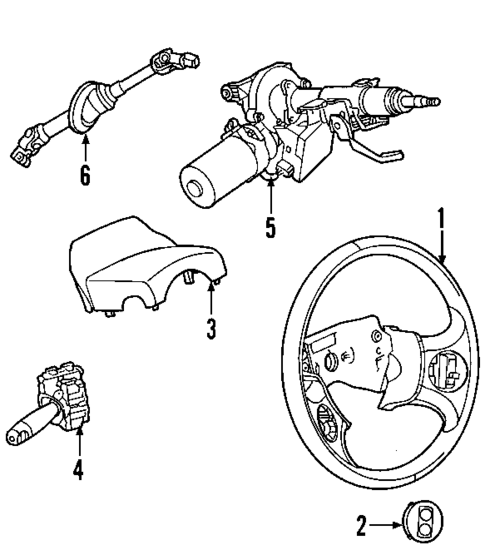 6
5
1
3
4
2