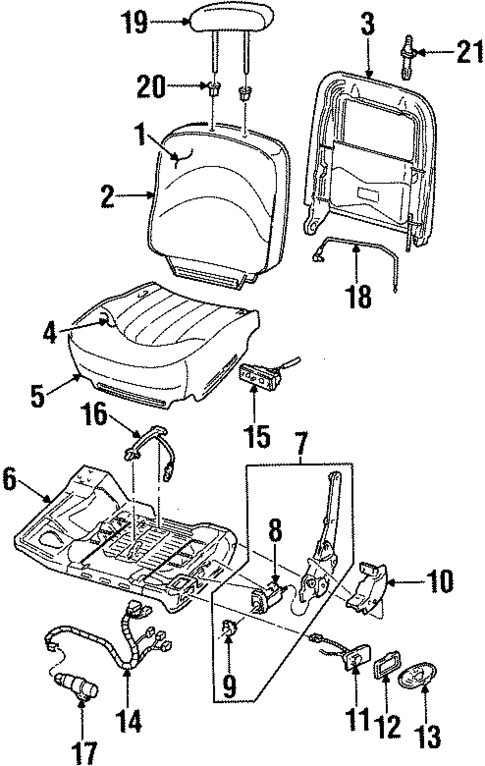 19
3
21
20
1
2
18
4
5
15
16
7
6
8
10
9
14
11
12
13
17