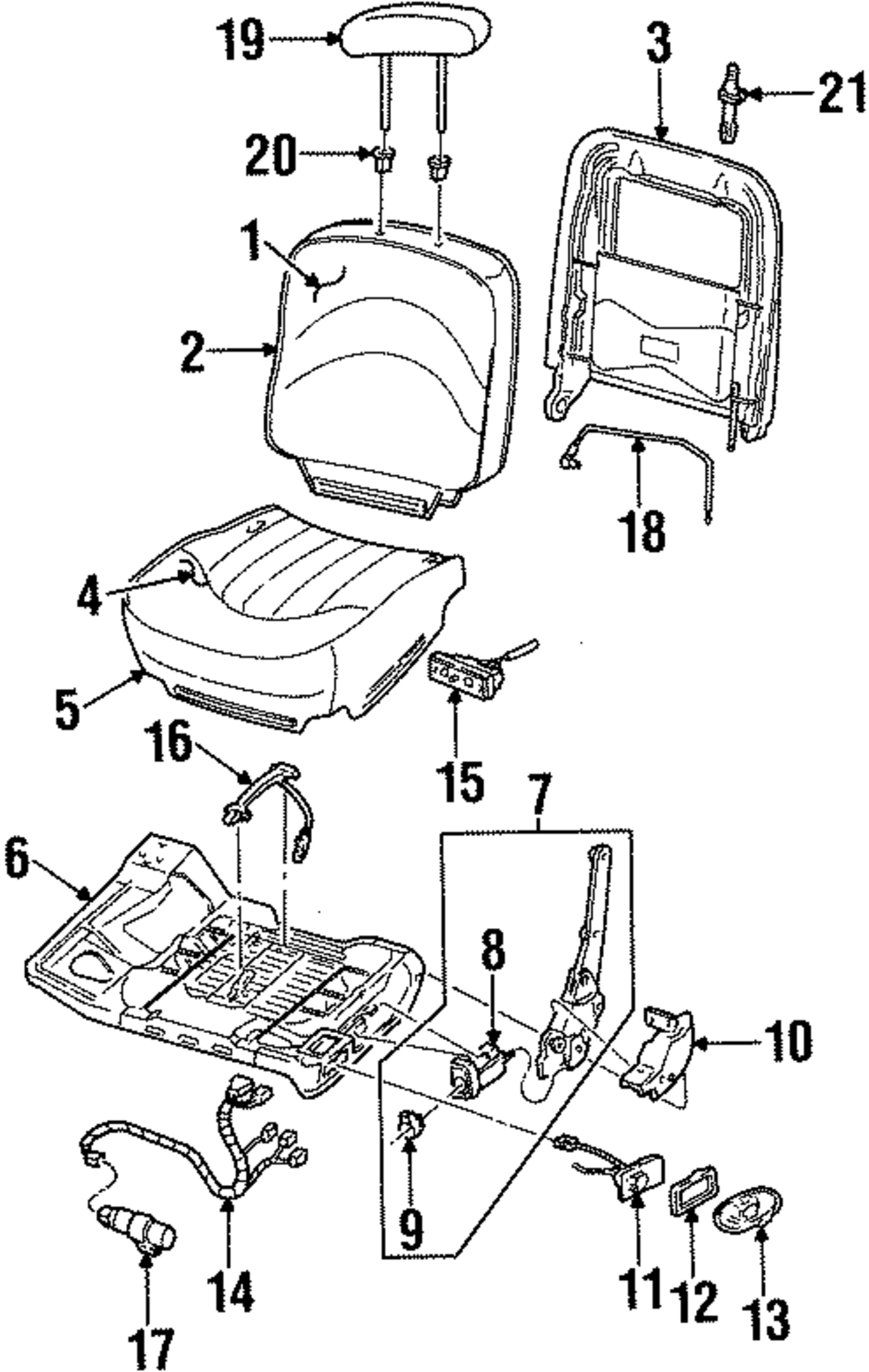 19
3
21
20
1
2
18
4
5
15
16
7
6
8
10
9
14
11
12
13
17