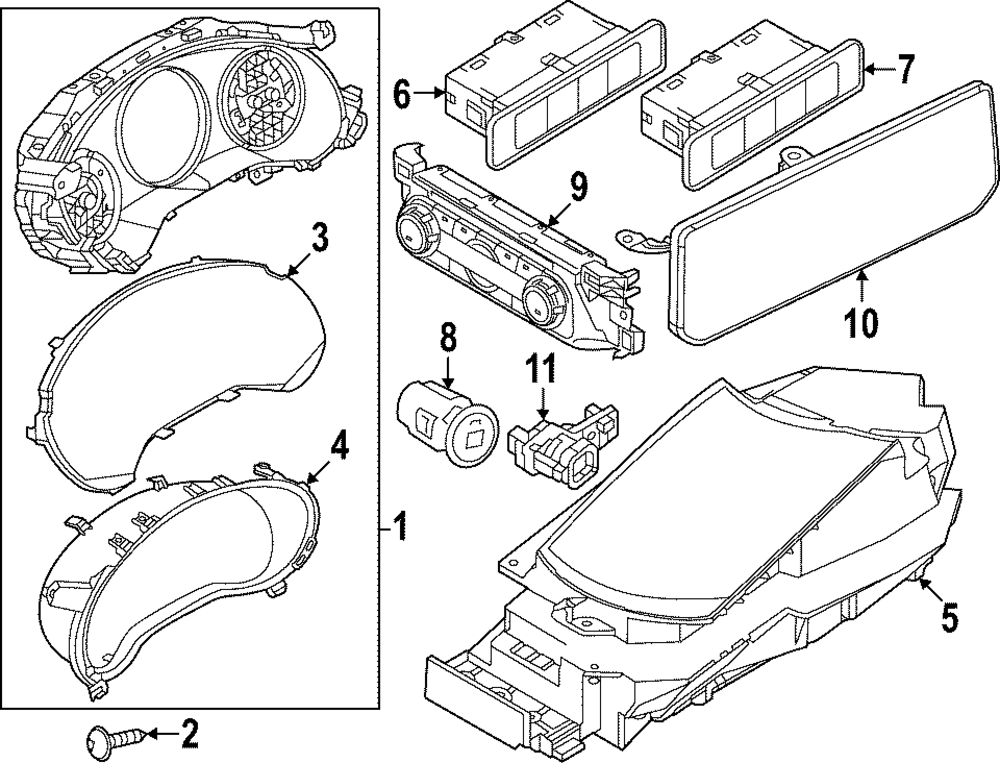 6
7
9
3
10
8
11
4
1
5
2