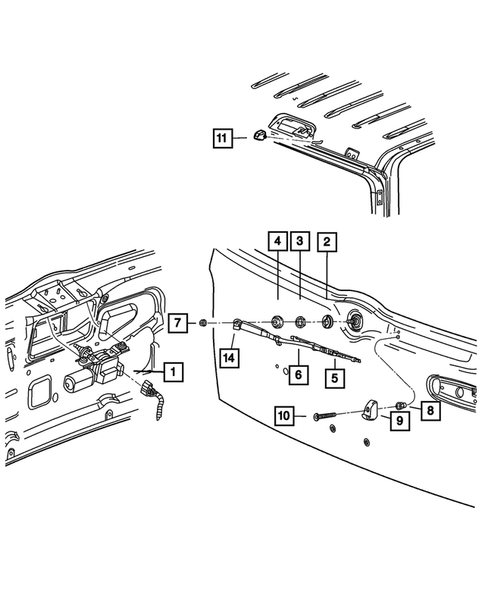 11
4
3
2
7
14
6
5
1
10
9
8