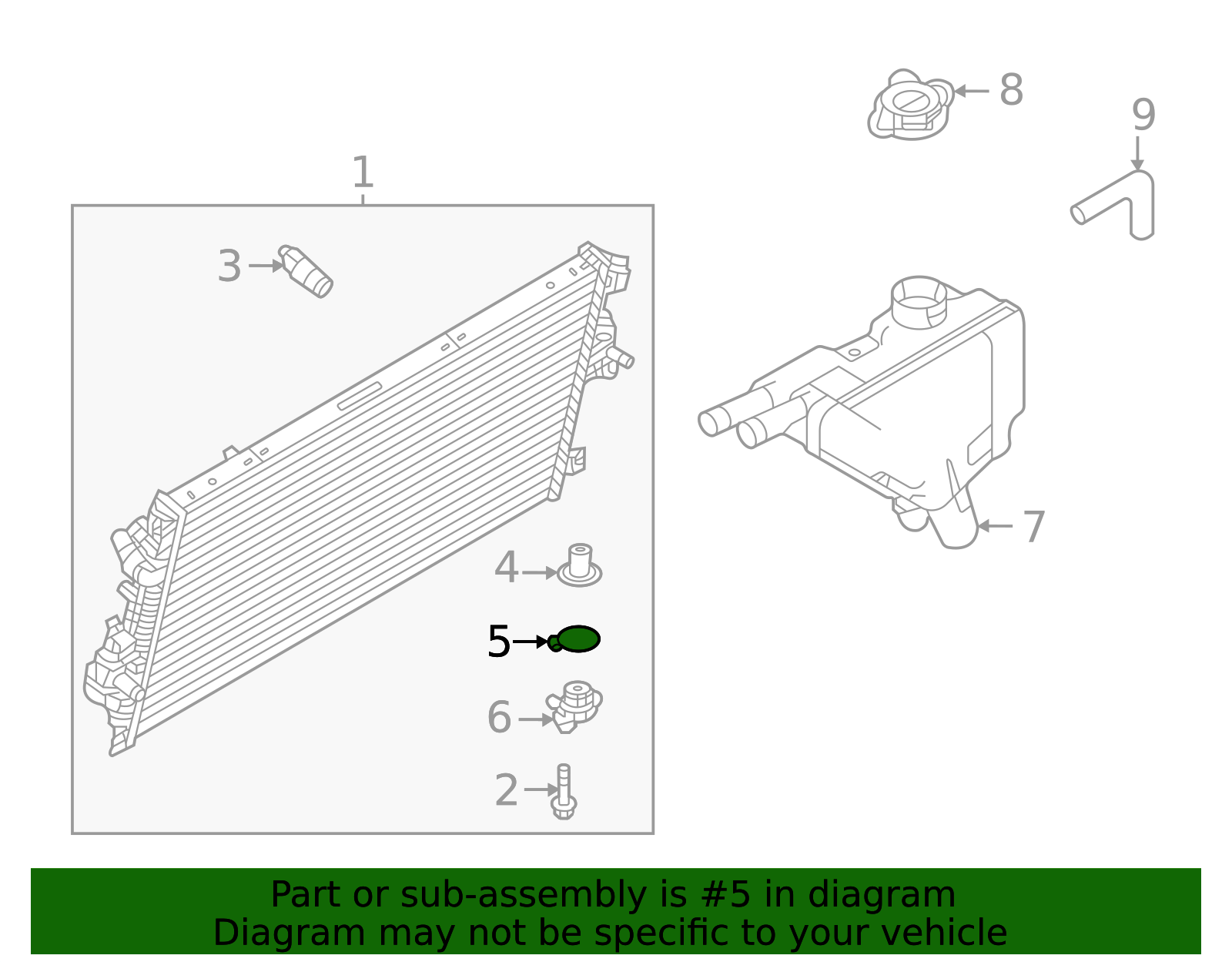 8
9
1
3
7
4
5
6
2

Part or sub-assembly is #5 in diagram
Diagram may not be specific to your vehicle