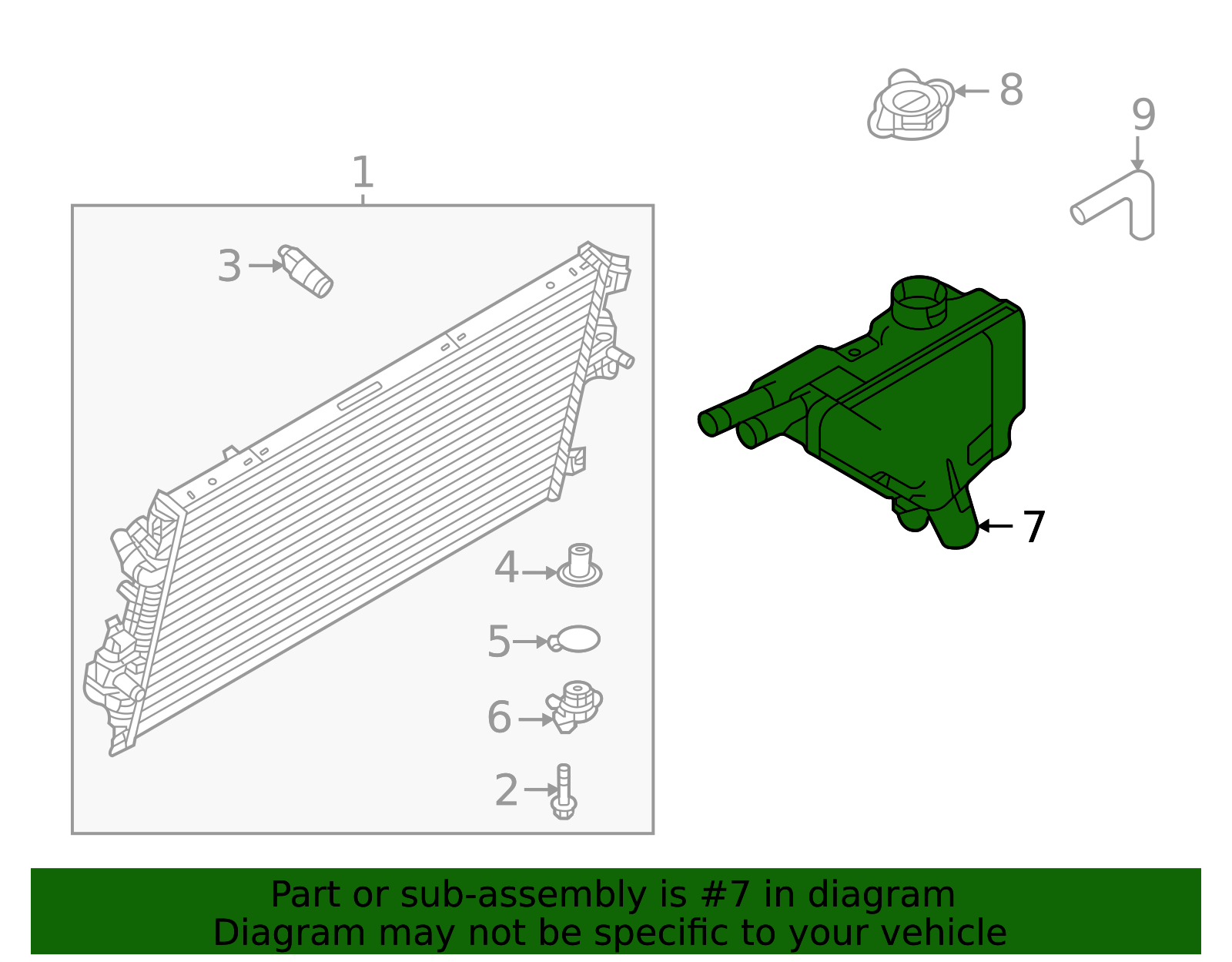 8
9
1
3
7
4
5
6
2

Part or sub-assembly is #7 in diagram
Diagram may not be specific to your vehicle