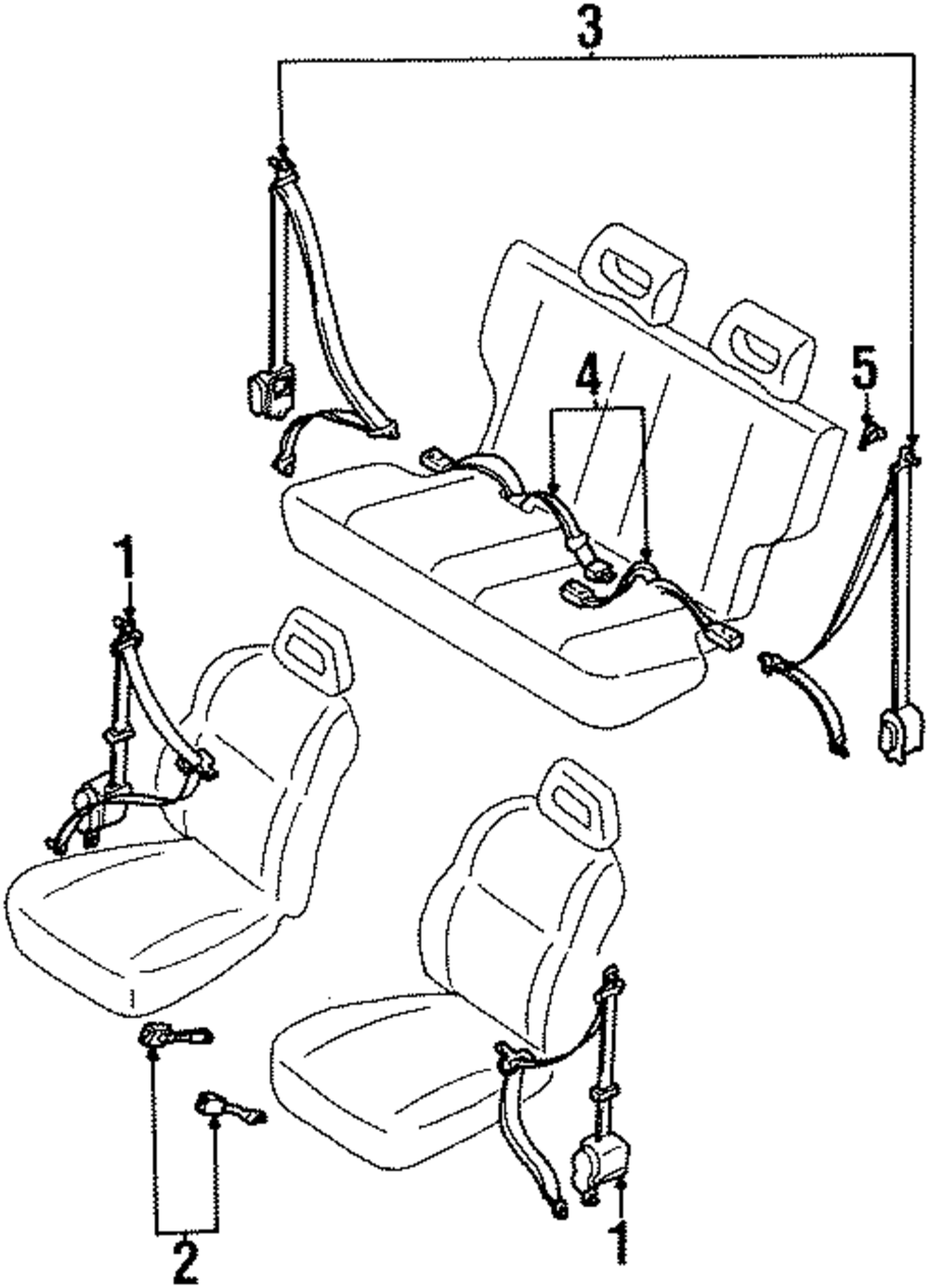 3
4
5
1
2
1