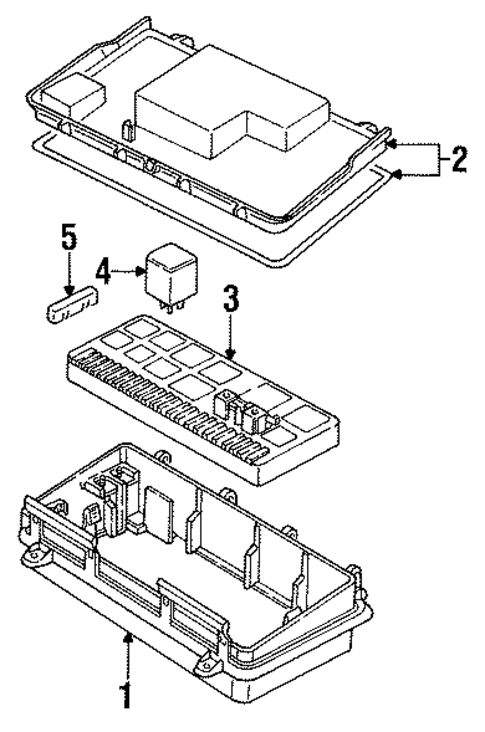 2
5
4
3
1