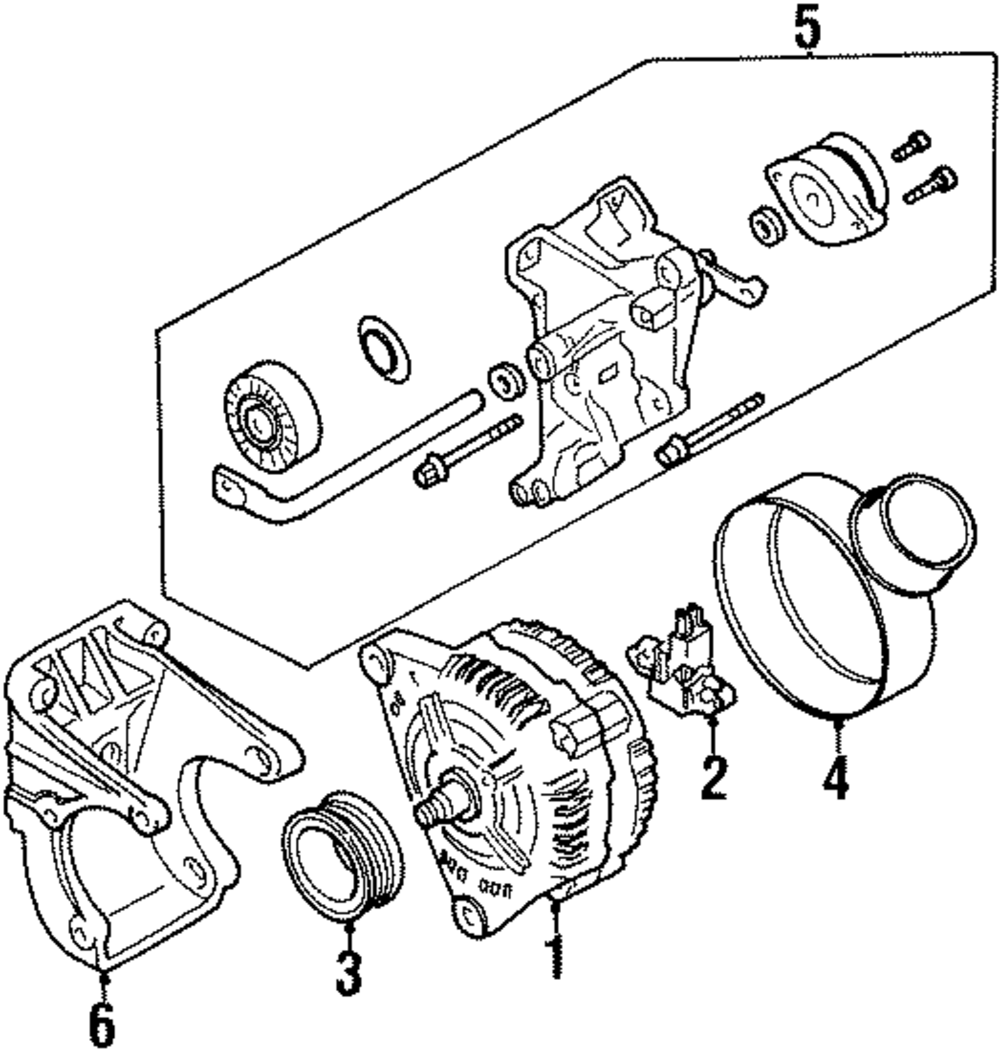 5

2

4

3

1

6