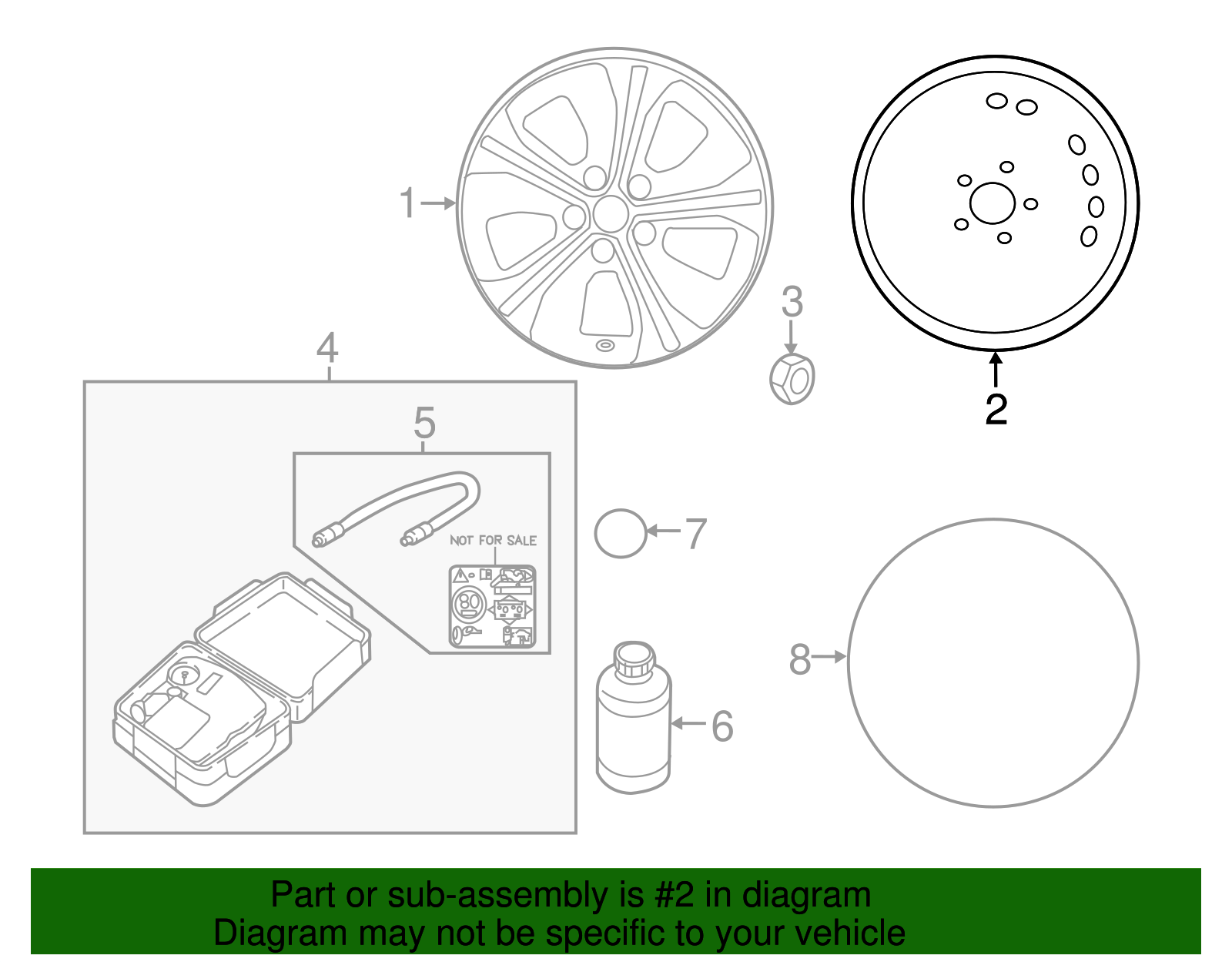 1
2
3
4
5
NOT FOR SALE
80
7
6
8

Part or sub-assembly is #2 in diagram
Diagram may not be specific to your vehicle