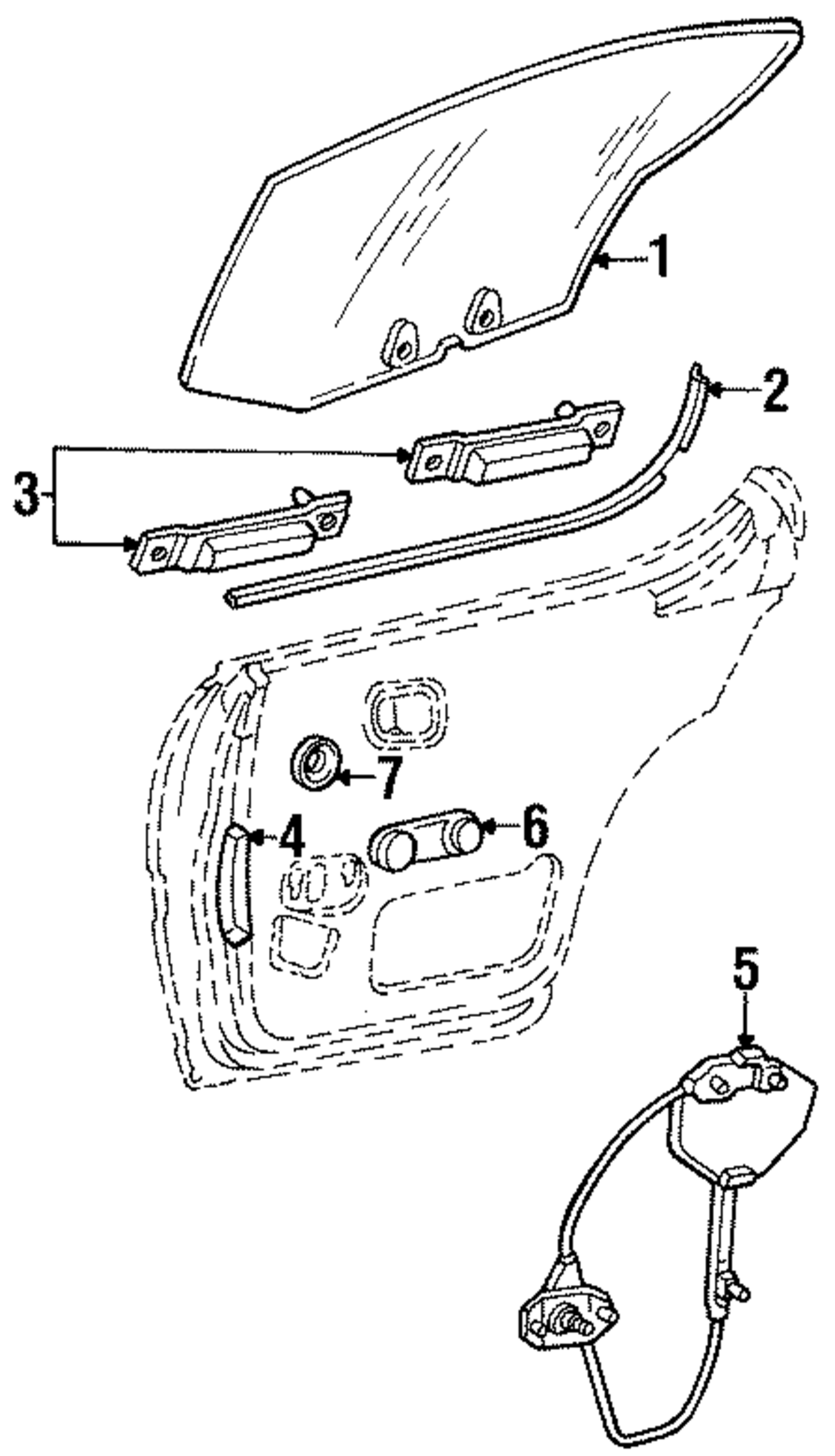 1
2
3
7
4
6
5