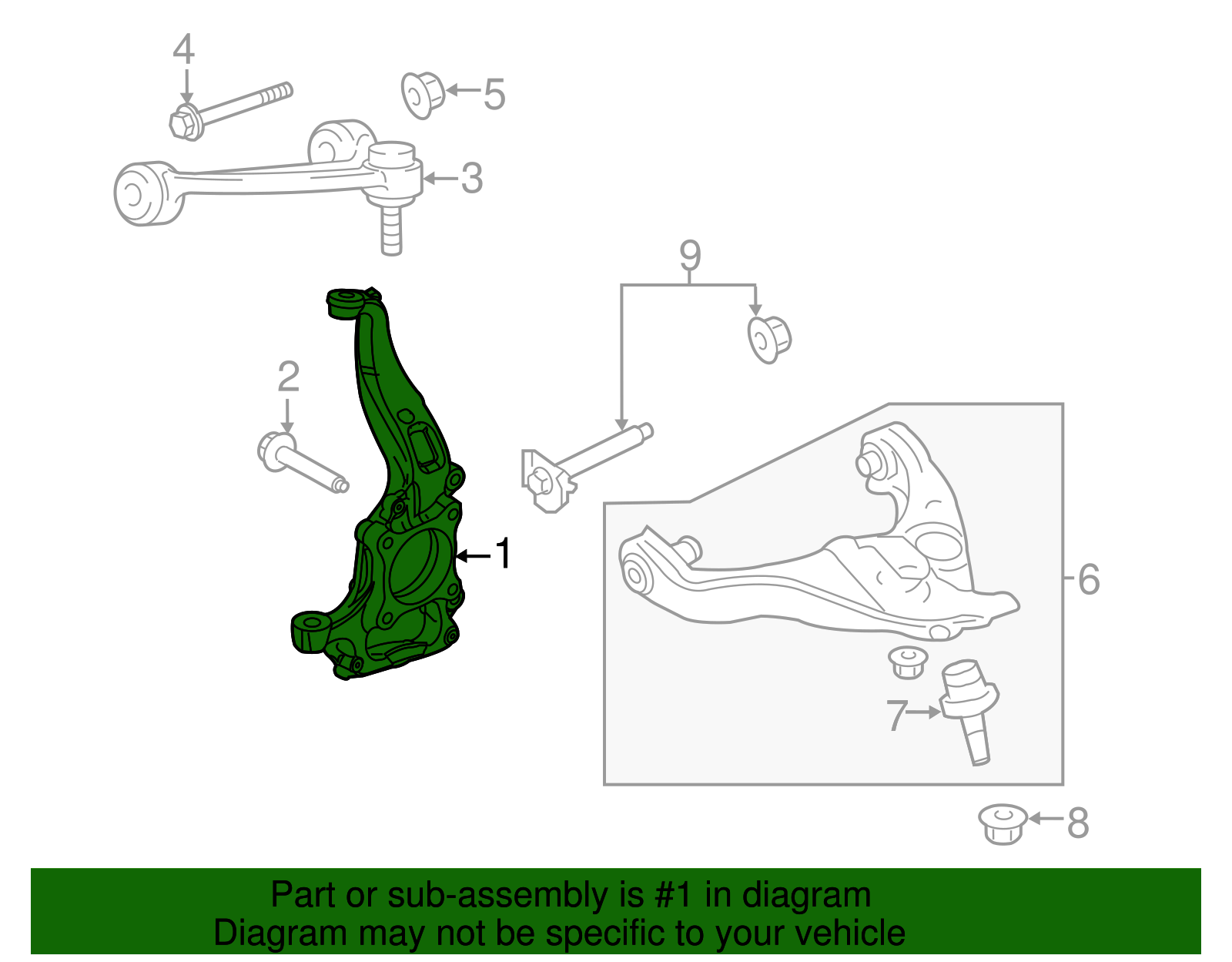 4
5
3
9
2
1
6
7
8

Part or sub-assembly is #1 in diagram
Diagram may not be specific to your vehicle