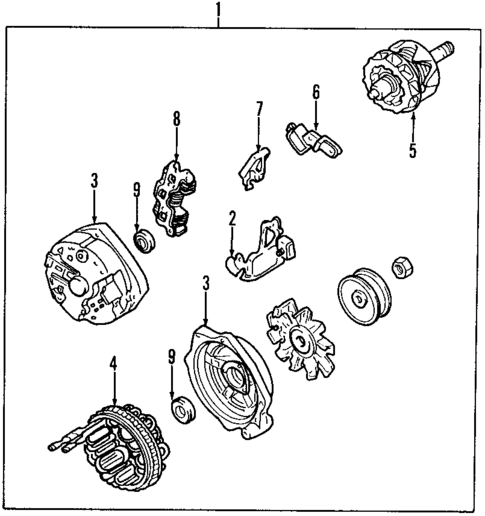 1
6
7
8
5
3
9
2
3
4
9