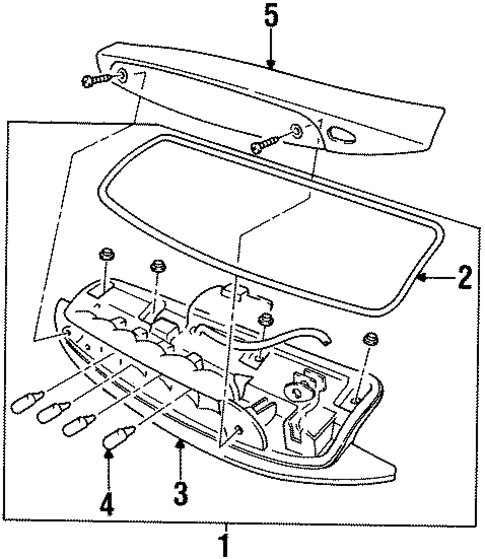 5
2
4
3
1