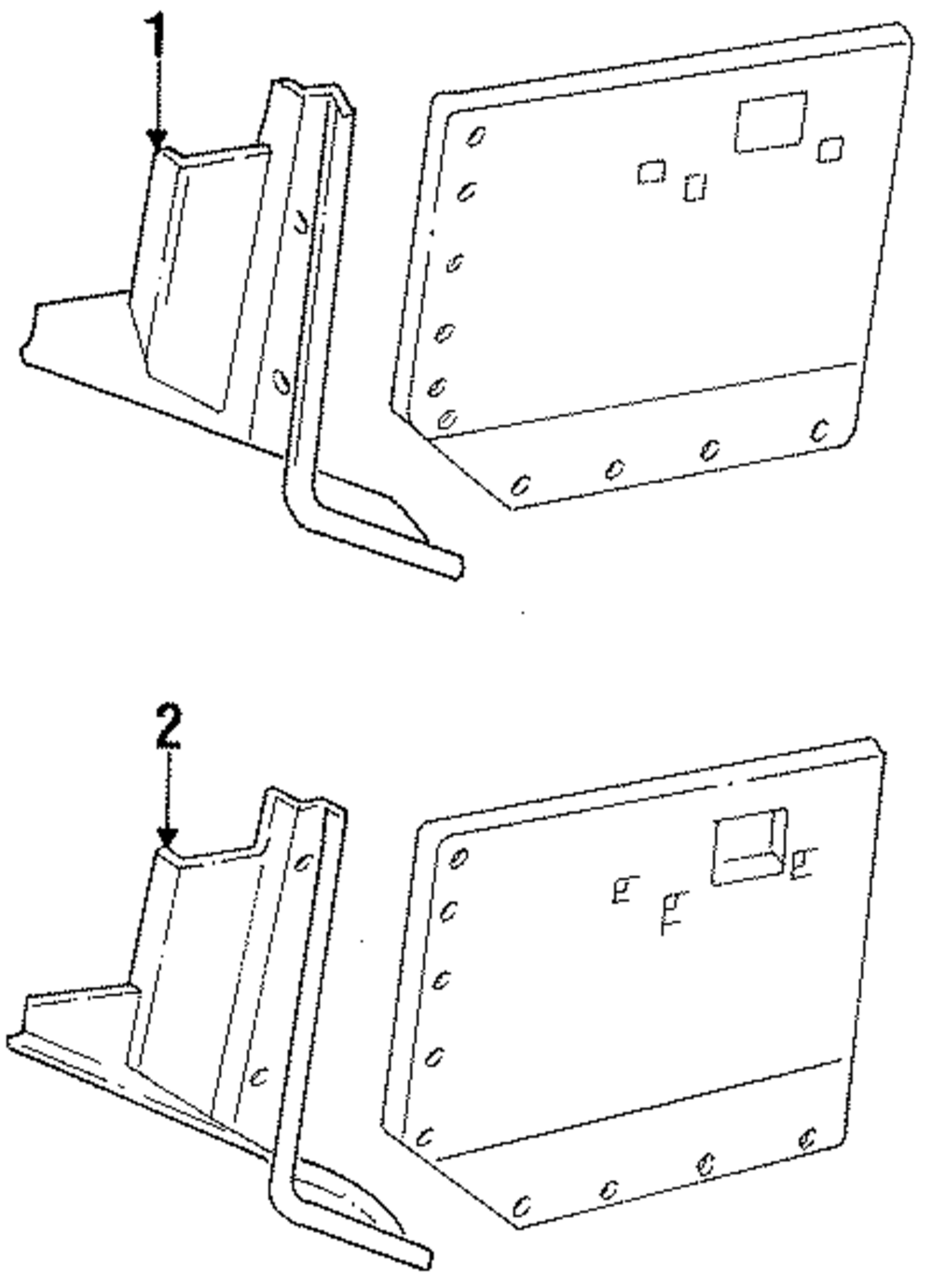 1

2