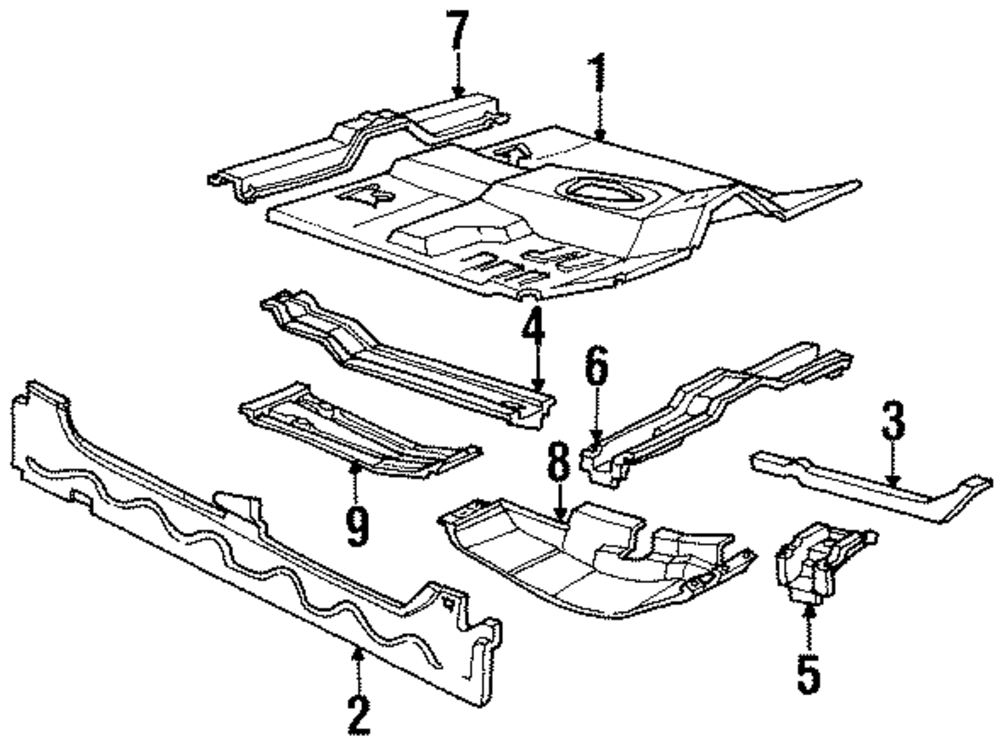 7
1
4
6
3
9
8
2
5