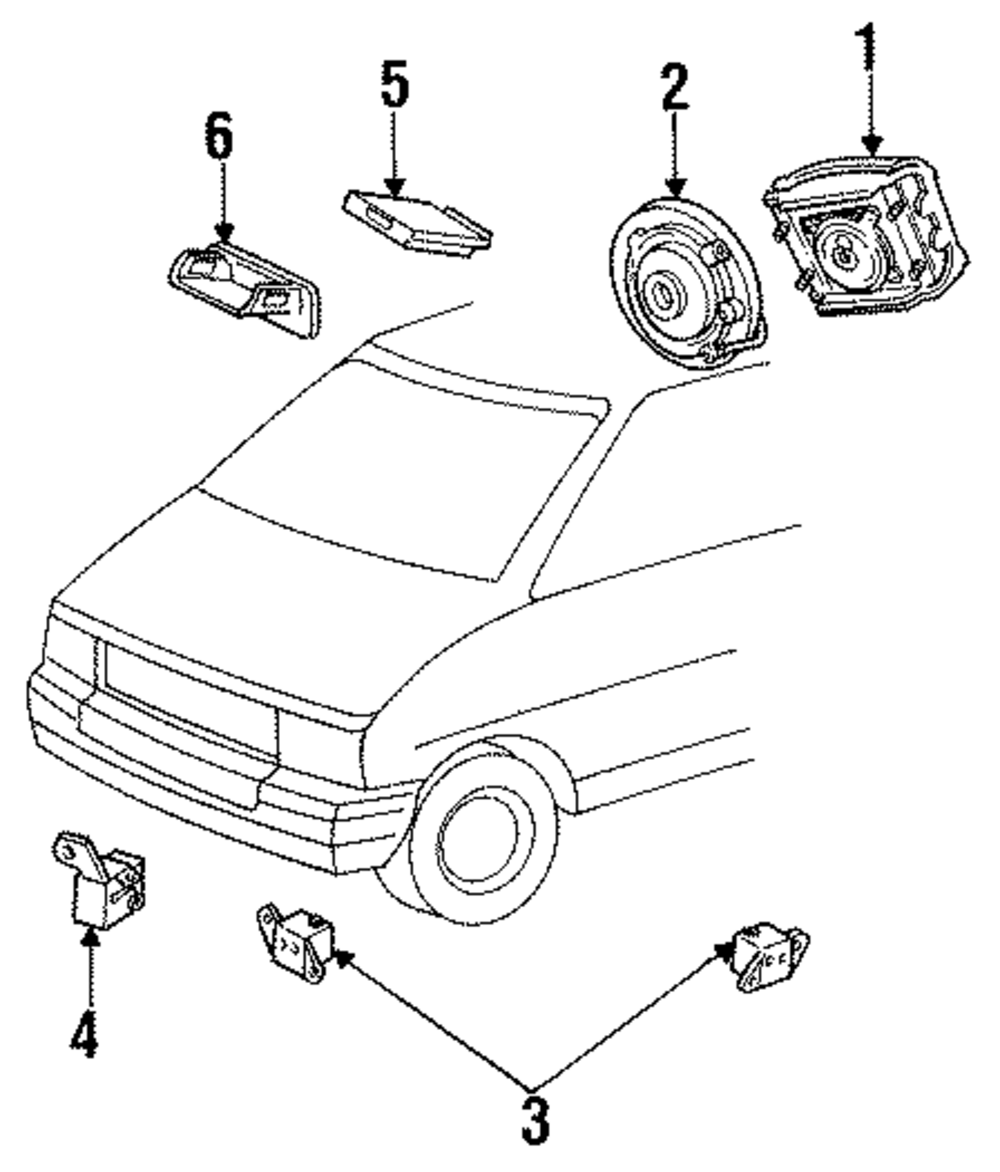 6
5
2
1
4
3