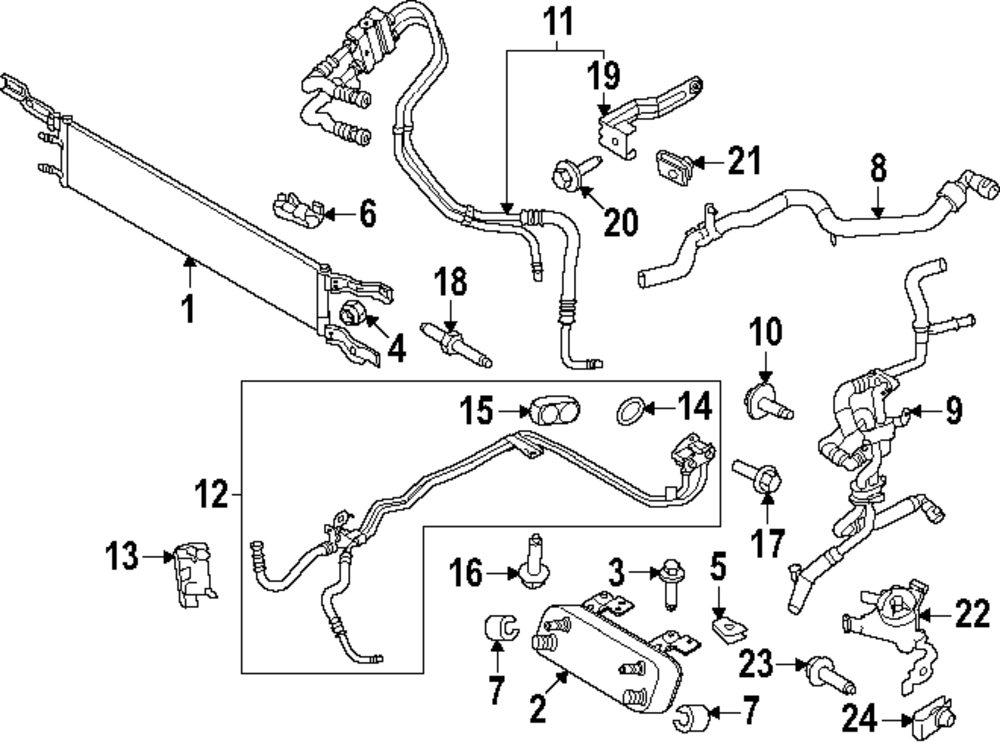 11
19
21
8
6
20
1
18
4
10
15
14
9
12
17
13
16
3
5
22
7
2
23
7
24