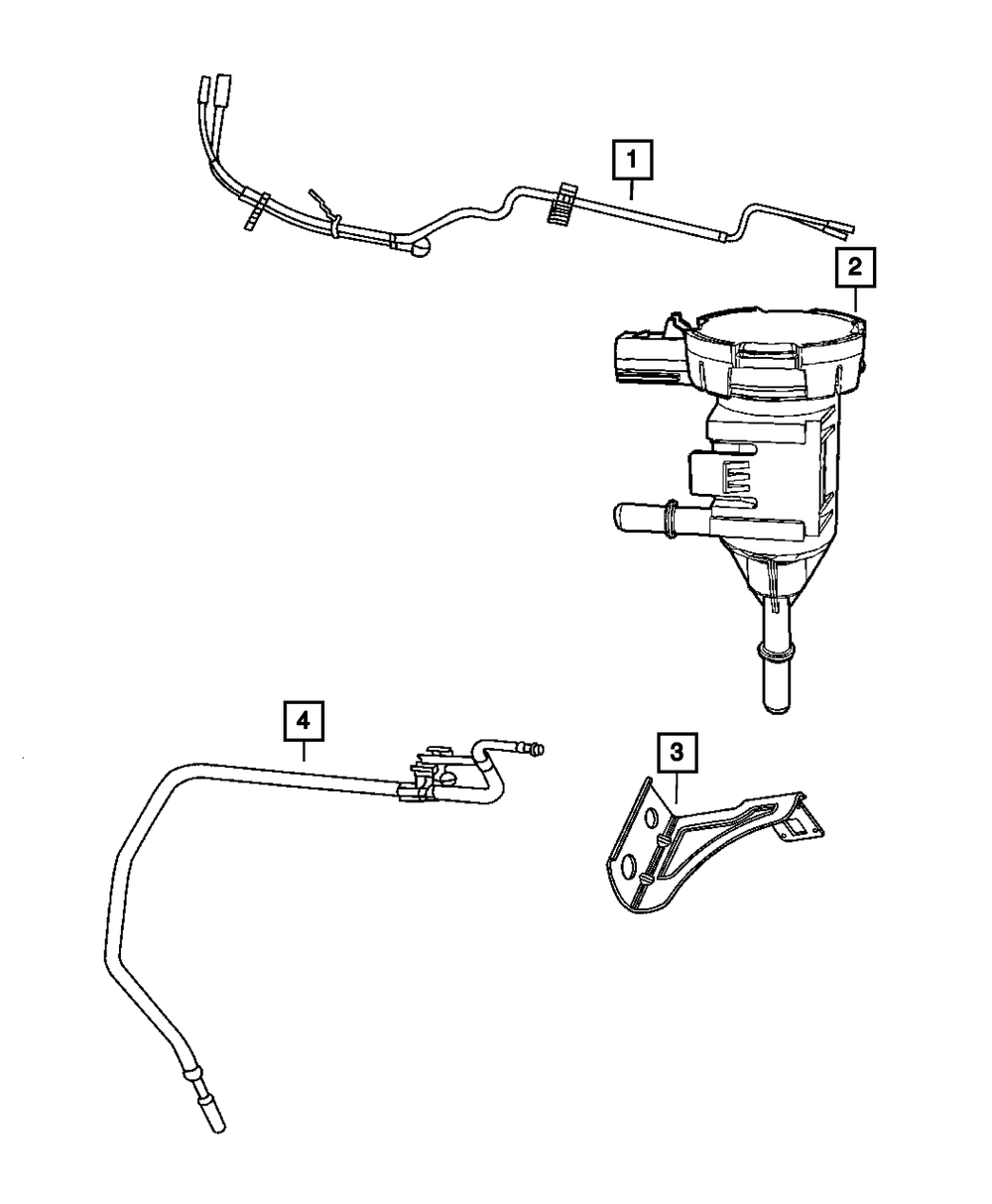 1
2
4
3