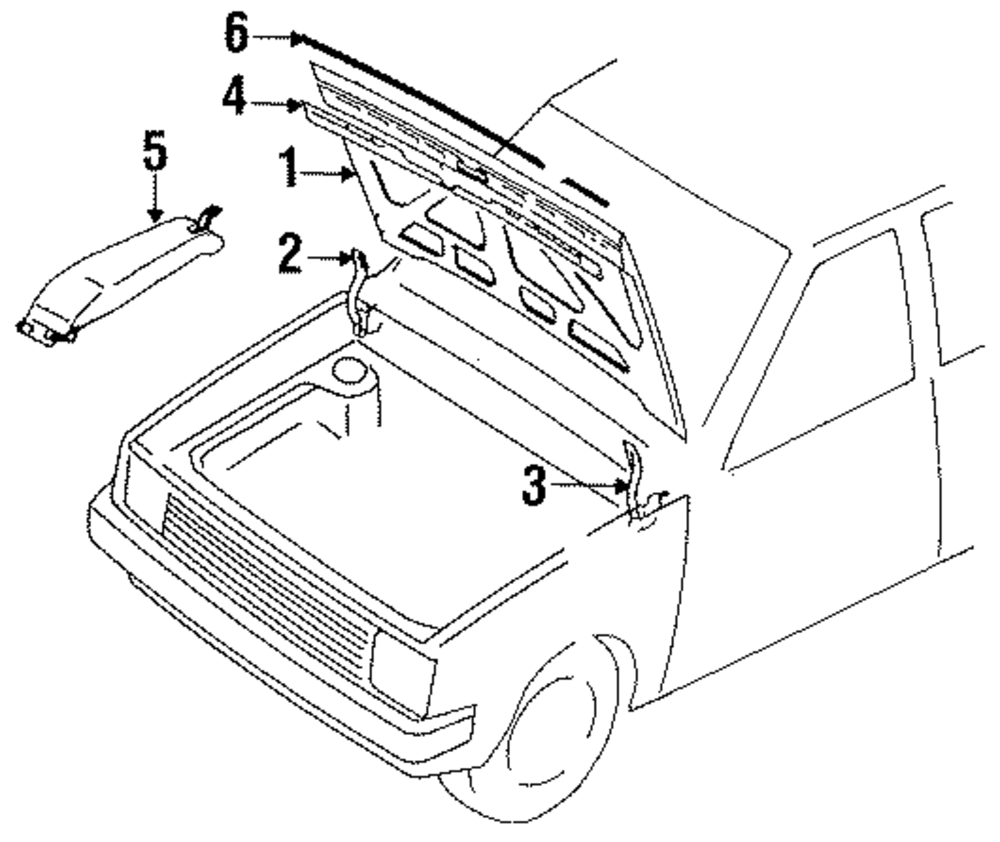 6
4
5
1
2
3