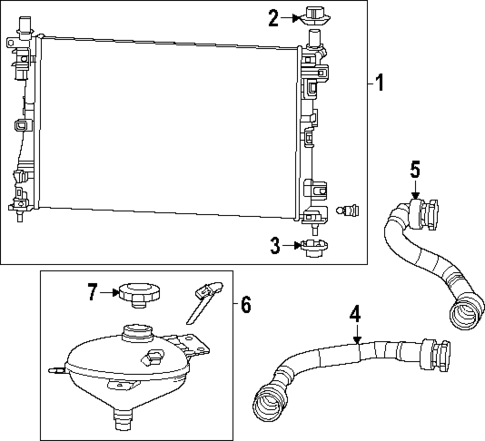 2
1
5
3
7
6
4