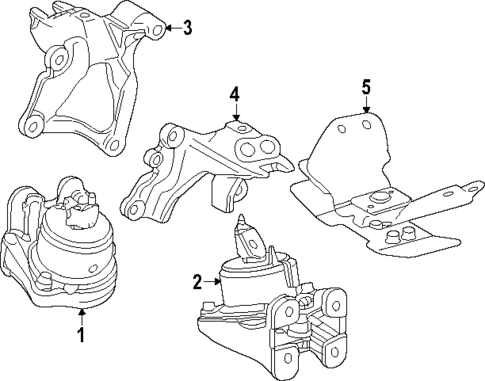 3
4
5
2
1