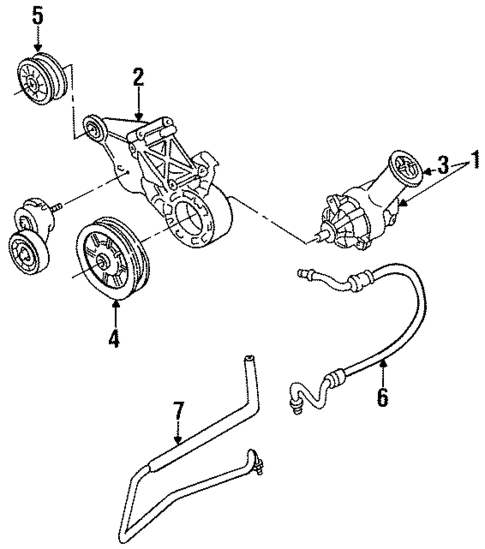 5
2
3
1
4
6
7