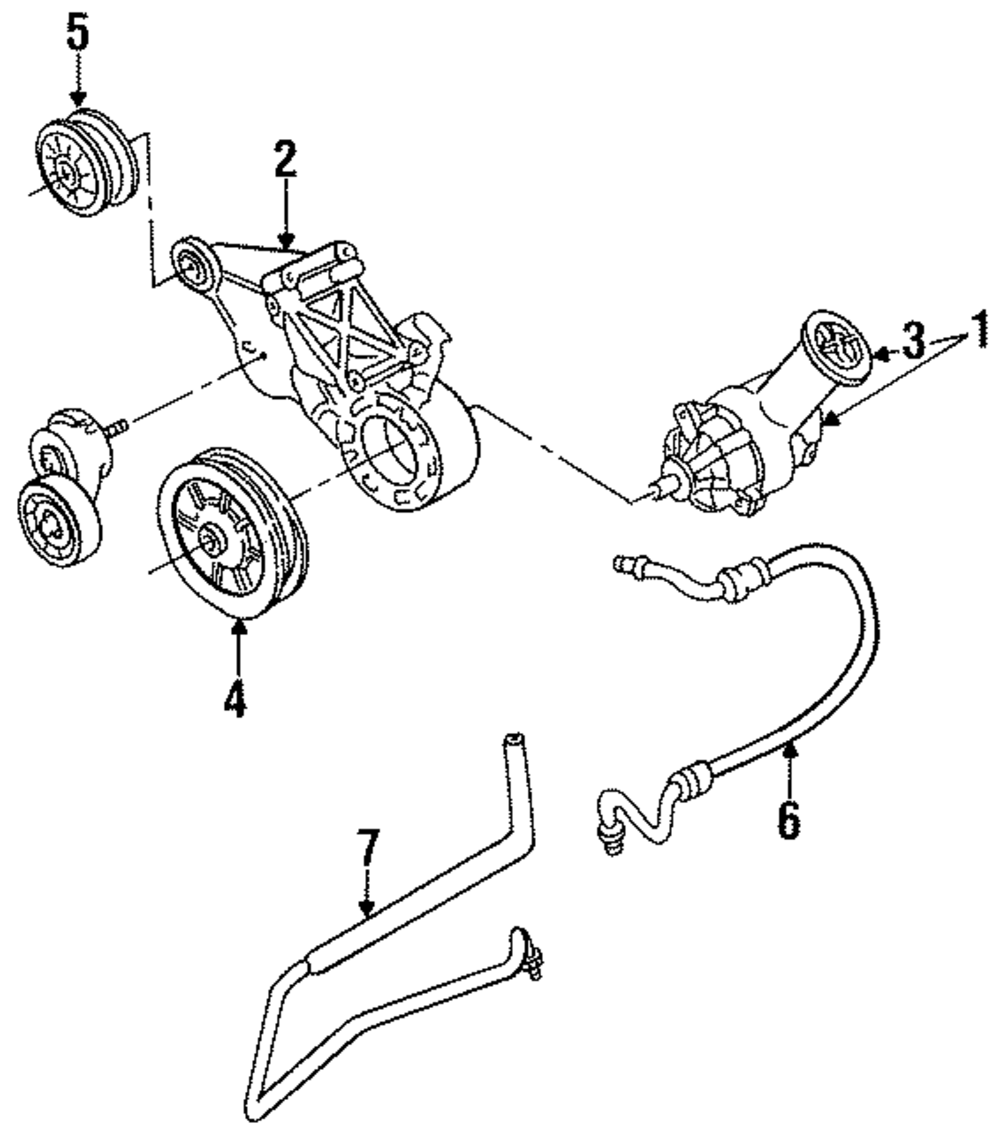 5
2
3
1
4
6
7